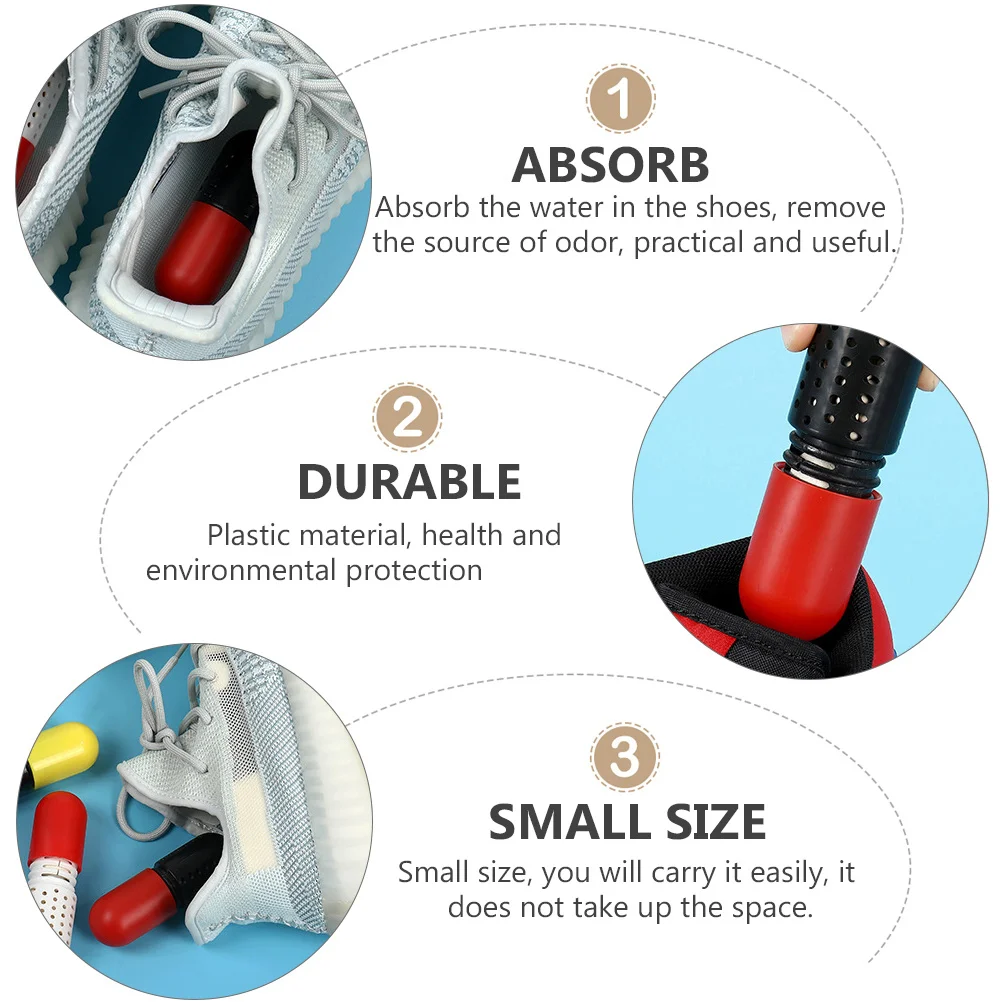 1

ABSORB

Absorb the water in the shoes, remove the source of odor, practical and useful.

2

DURABLE

Plastic material, health and environmental protection

3

SMALL SIZE

Small size, you will carry it easily, it does not take up the space.