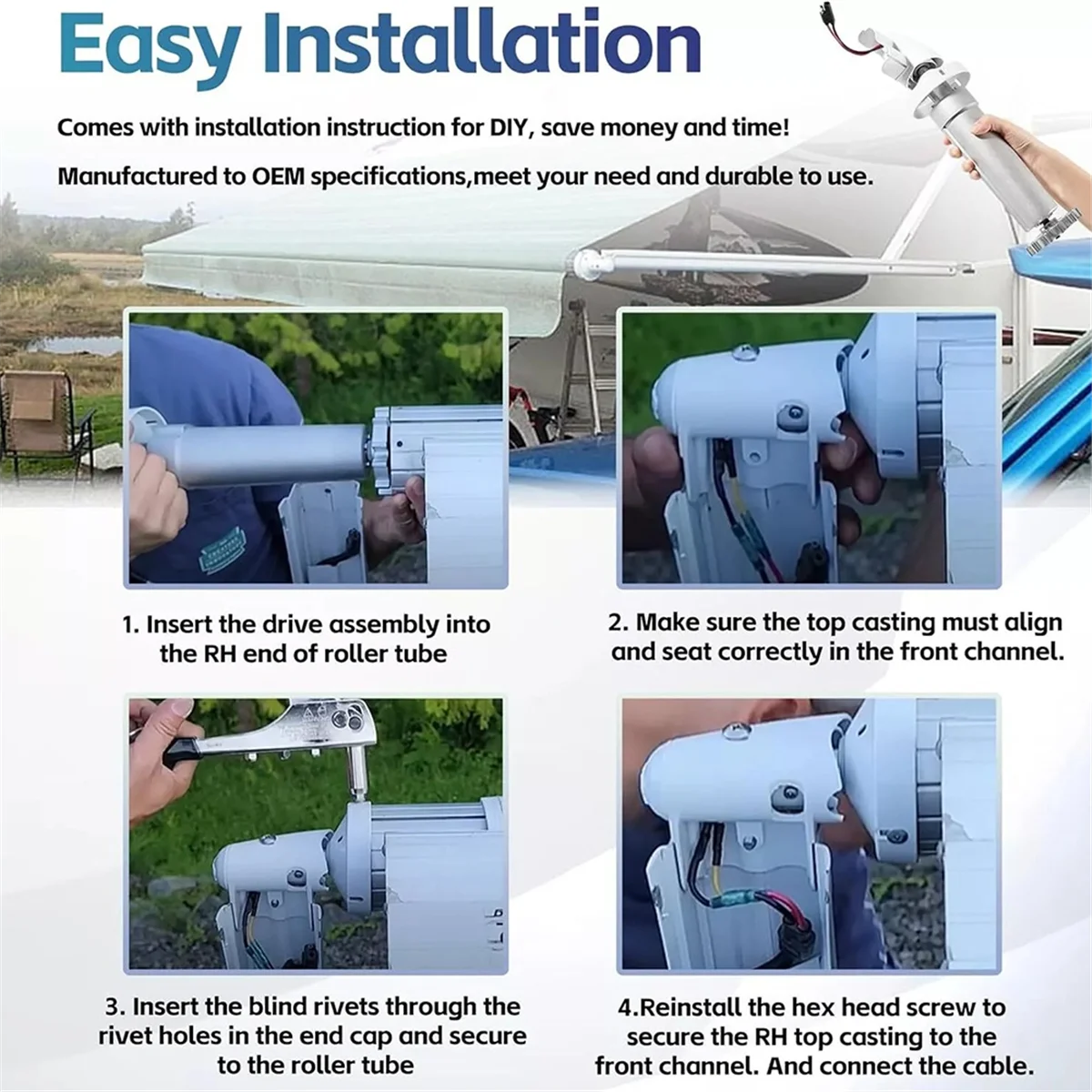 Easy Installation

Comes with installation instruction for DIY, save money and time!

Manufactured to OEM specifications,meet your need and durable to use.

1. Insert the drive assembly into the RH end of roller tube

2. Make sure the top casting must align and seat correctly in the front channel.

3. Insert the blind rivets through the rivet holes in the end cap and secure to the roller tube

4.Reinstall the hex head screw to secure the RH top casting to the front channel. And connect the cable.