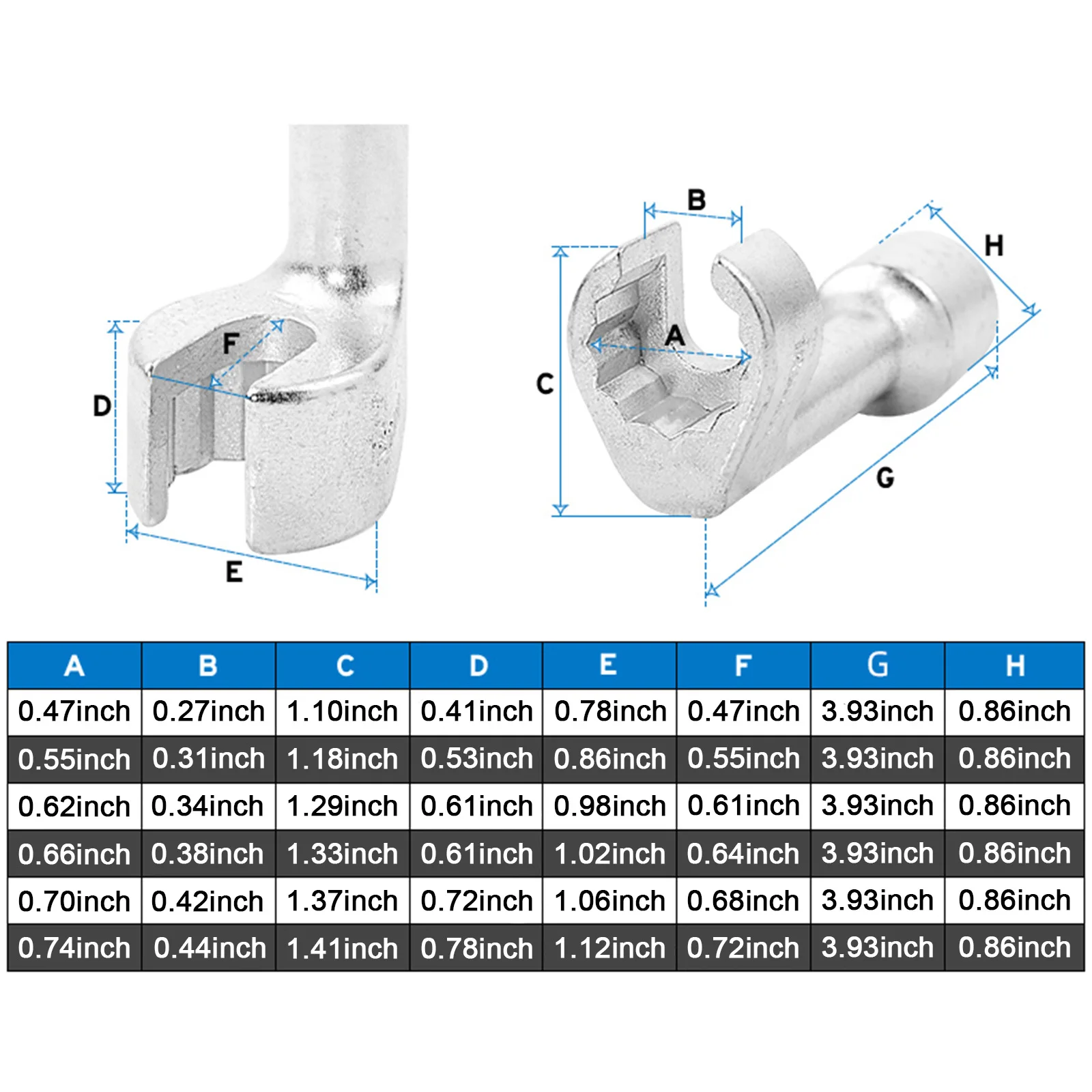 F
D
E
B
H
A
C
G

| A | B | C | D | E | F | G | H |
|---|---|---|---|---|---|---|---|
| 0.47inch | 0.27inch | 1.10inch | 0.41inch | 0.78inch | 0.47inch | 3.93inch | 0.86inch |
| 0.55inch | 0.31inch | 1.18inch | 0.53inch | 0.86inch | 0.55inch | 3.93inch | 0.86inch |
| 0.62inch | 0.34inch | 1.29inch | 0.61inch | 0.98inch | 0.61inch | 3.93inch | 0.86inch |
| 0.66inch | 0.38inch | 1.33inch | 0.61inch | 1.02inch | 0.64inch | 3.93inch | 0.86inch |
| 0.70inch | 0.42inch | 1.37inch | 0.72inch | 1.06inch | 0.68inch | 3.93inch | 0.86inch |
| 0.74inch | 0.44inch | 1.41inch | 0.78inch | 1.12inch | 0.72inch | 3.93inch | 0.86inch |