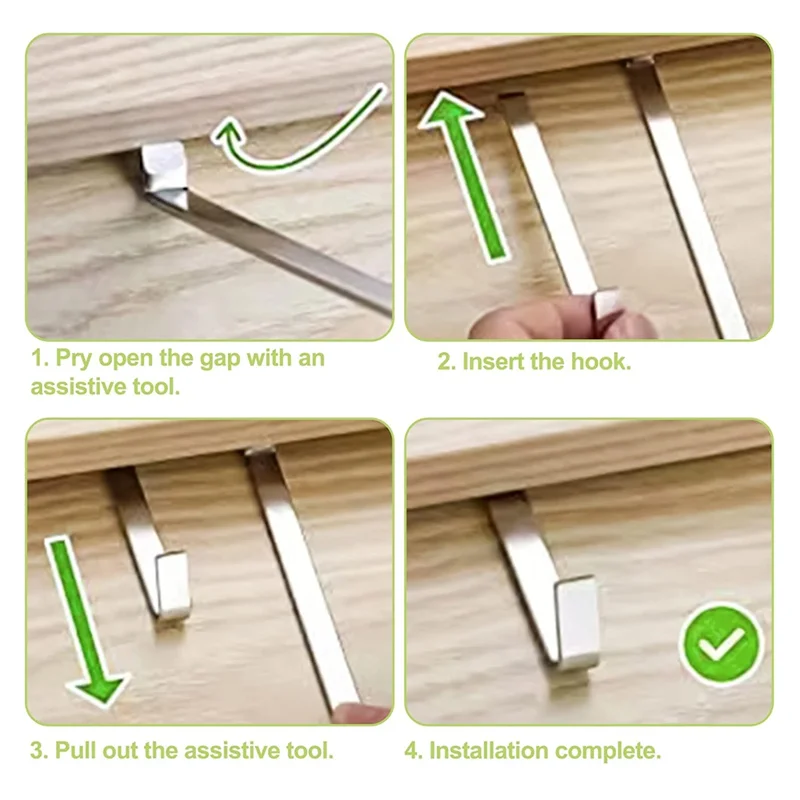 1. Pry open the gap with an assistive tool.

2. Insert the hook.

3. Pull out the assistive tool.

4. Installation complete.