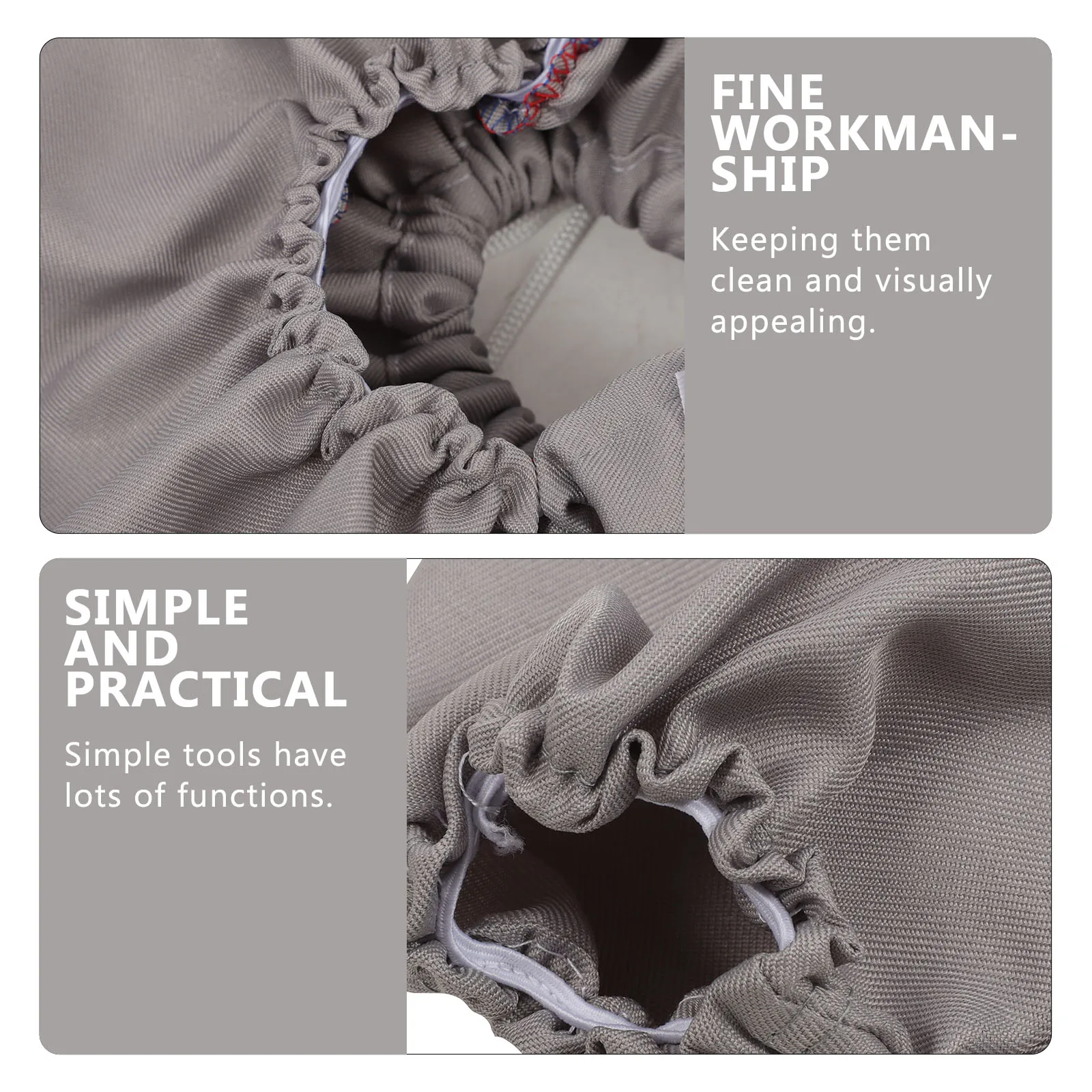 FINE WORKMANSHIP

Keeping them clean and visually appealing.

SIMPLE AND PRACTICAL

Simple tools have lots of functions.