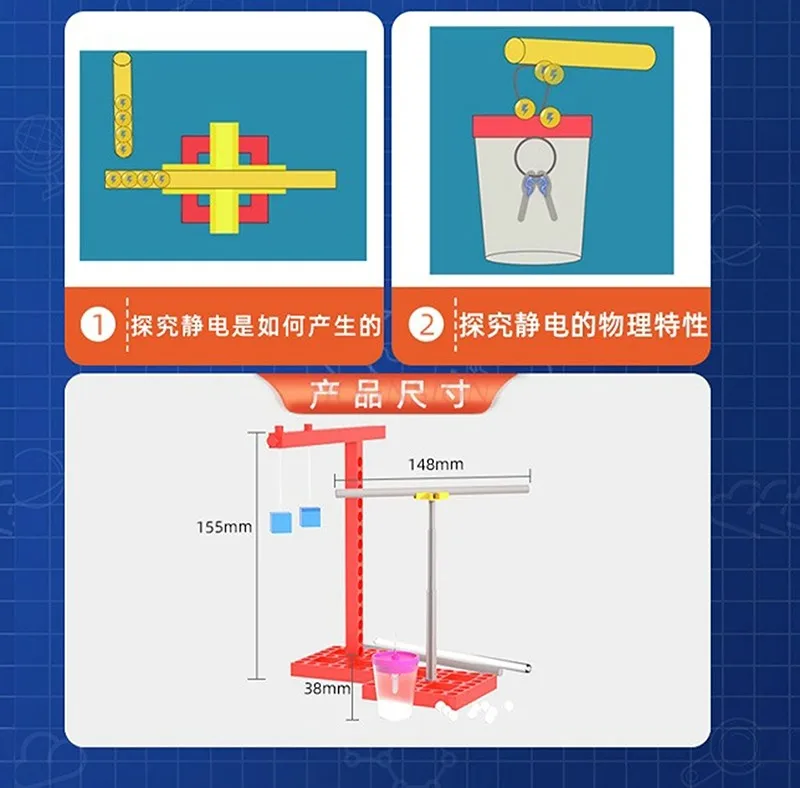 1 探究静电是如何产生的

2 探究静电的物理特性

产品尺寸

148mm

155mm

38mm