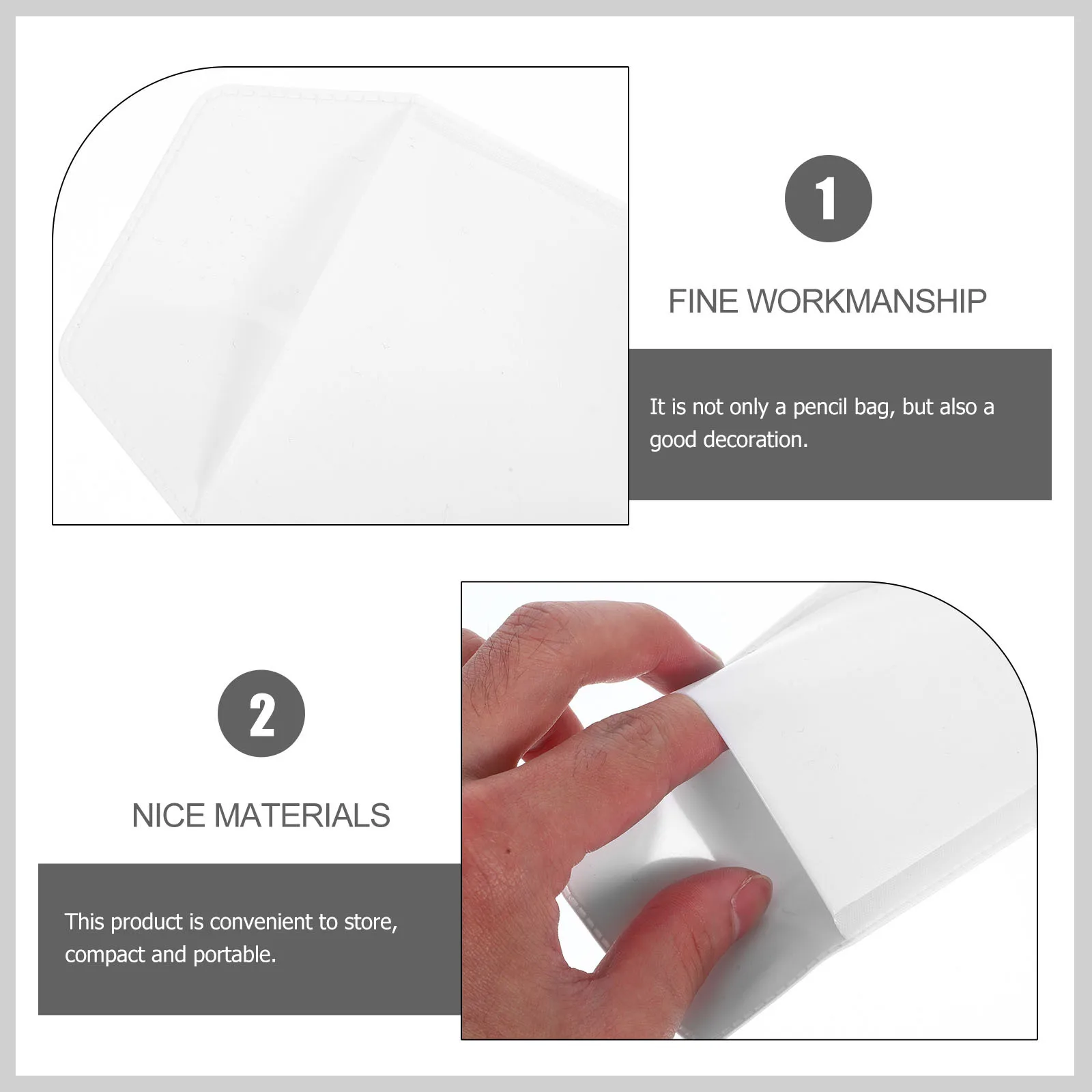 1

FINE WORKMANSHIP

It is not only a pencil bag, but also a good decoration.

2

NICE MATERIALS

This product is convenient to store, compact and portable.