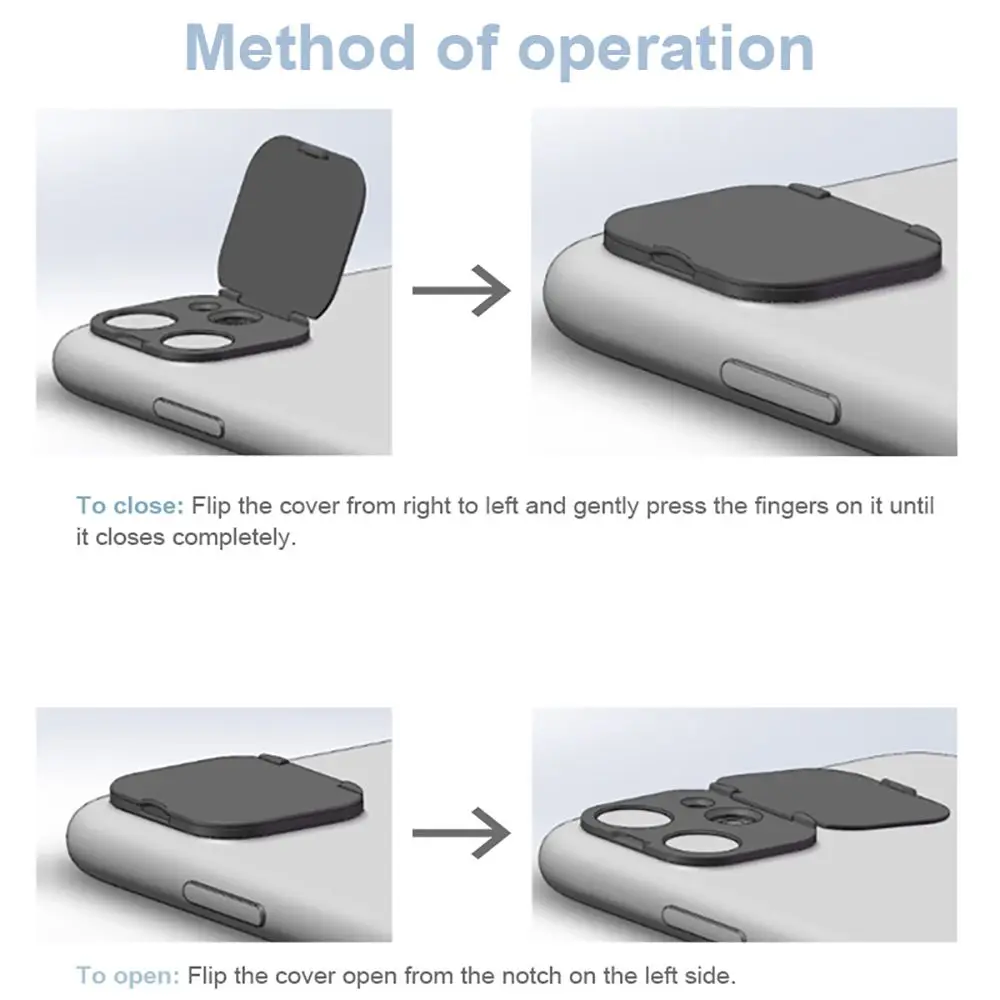 Method of operation

To close: Flip the cover from right to left and gently press the fingers on it until it closes completely.

To open: Flip the cover open from the notch on the left side.