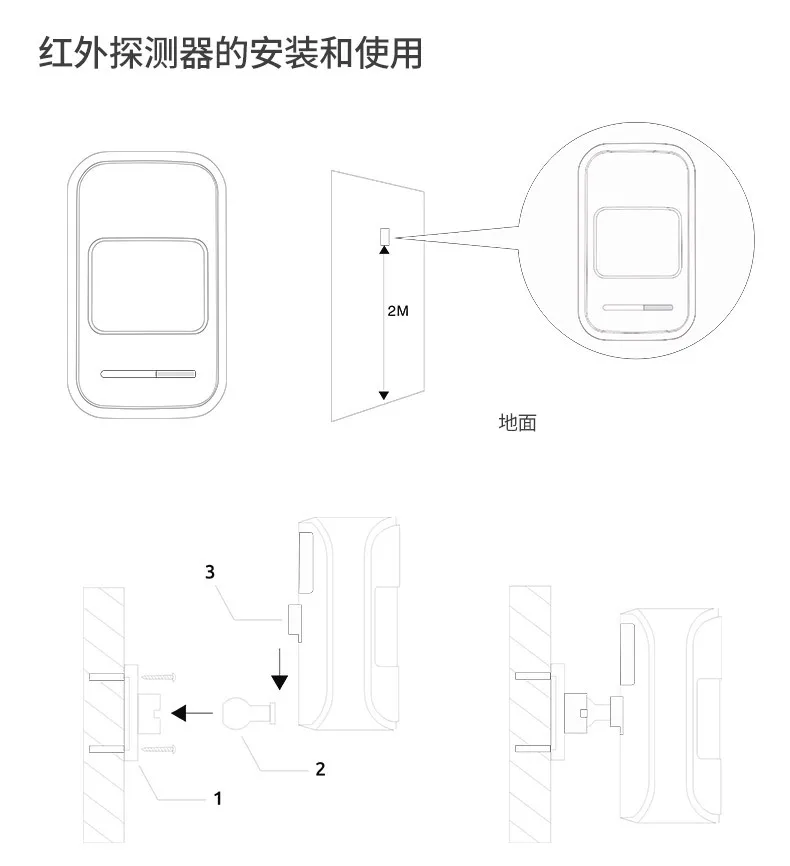 红外探测器的安装和使用

2M

地面

3

2

1