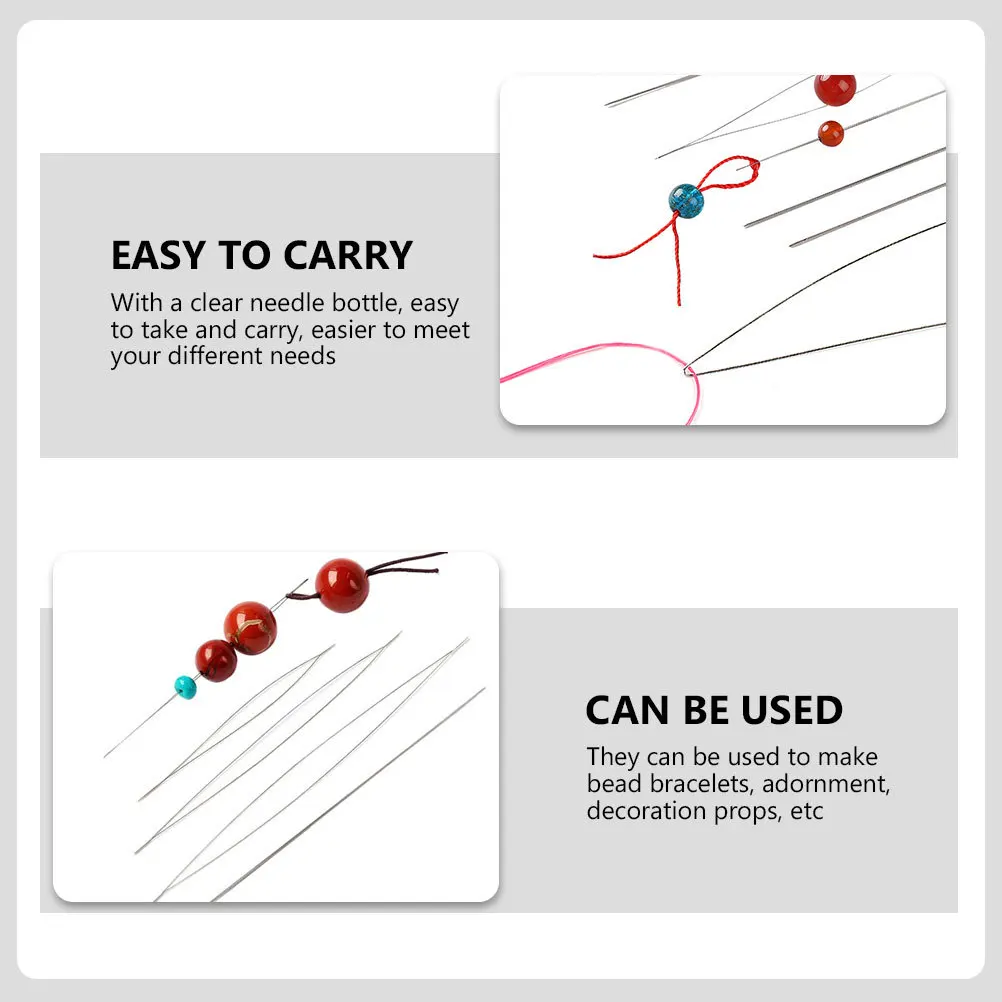 EASY TO CARRY

With a clear needle bottle, easy to take and carry, easier to meet your different needs

CAN BE USED

They can be used to make bead bracelets, adornment, decoration props, etc