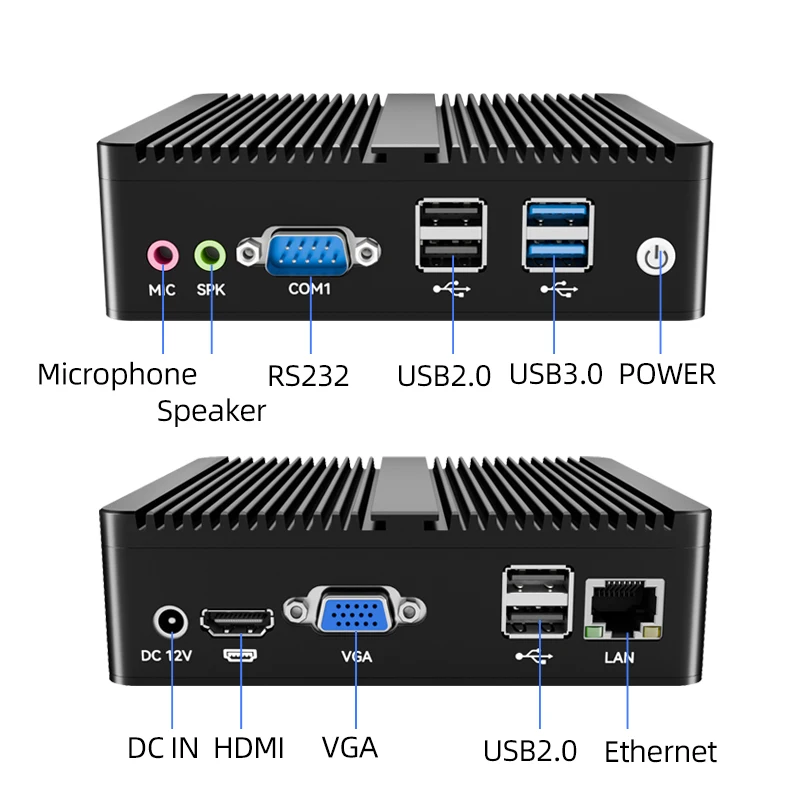 MIC SPK COM1

Microphone
Speaker
RS232
USB2.0
USB3.0
POWER

DC 12V VGA LAN

DC IN
HDMI
VGA
USB2.0
Ethernet