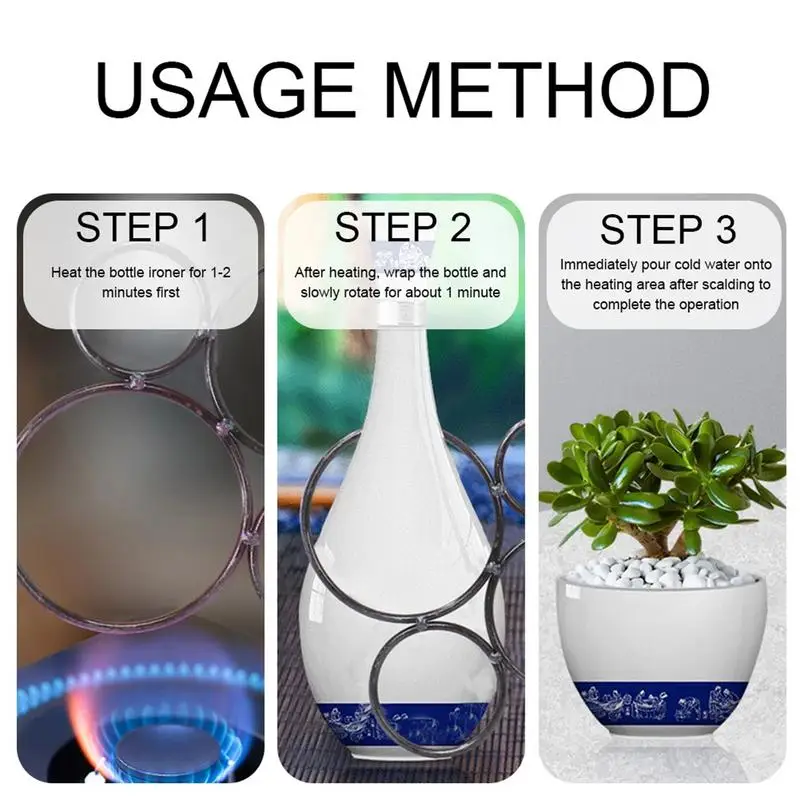 USAGE METHOD

STEP 1
Heat the bottle ironer for 1-2 minutes first

STEP 2
After heating, wrap the bottle and slowly rotate for about 1 minute

STEP 3
Immediately pour cold water onto the heating area after scalding to complete the operation