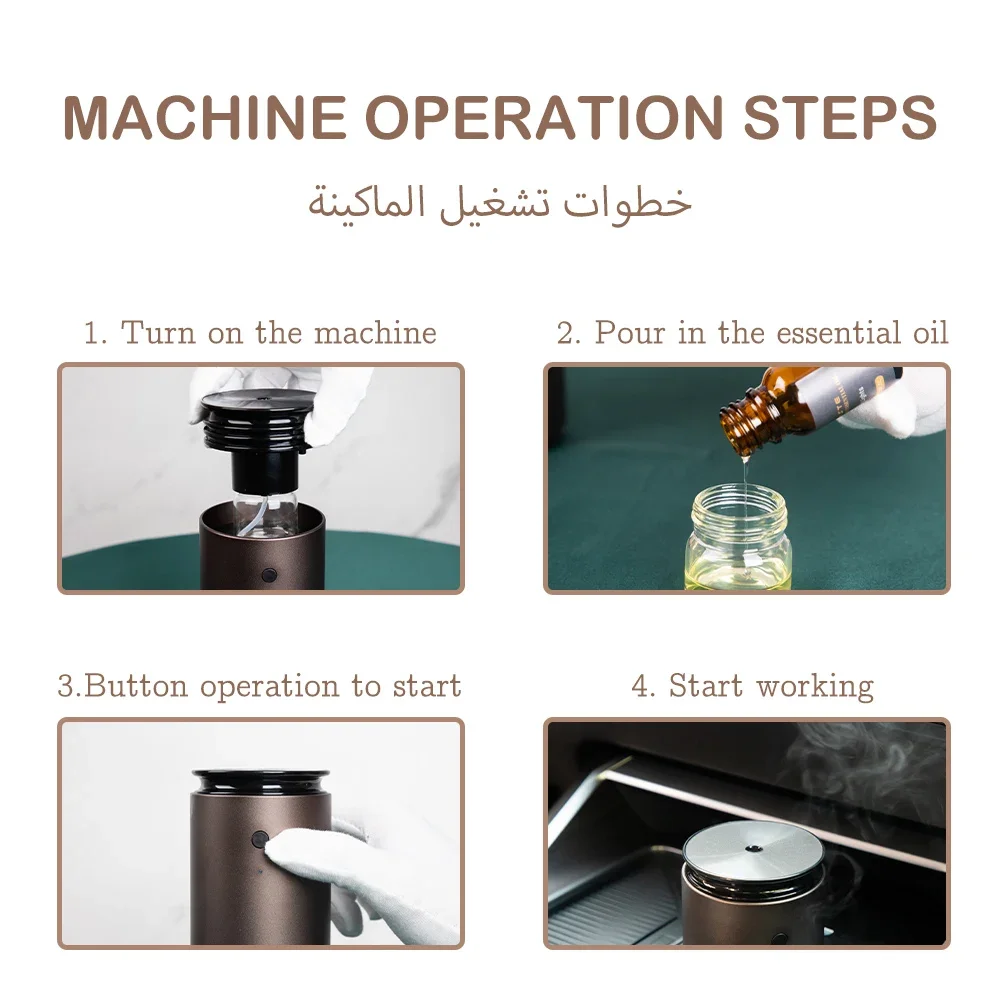 MACHINE OPERATION STEPS

خطوات تشغيل الماكينة

1. Turn on the machine

2. Pour in the essential oil

3.Button operation to start

4. Start working