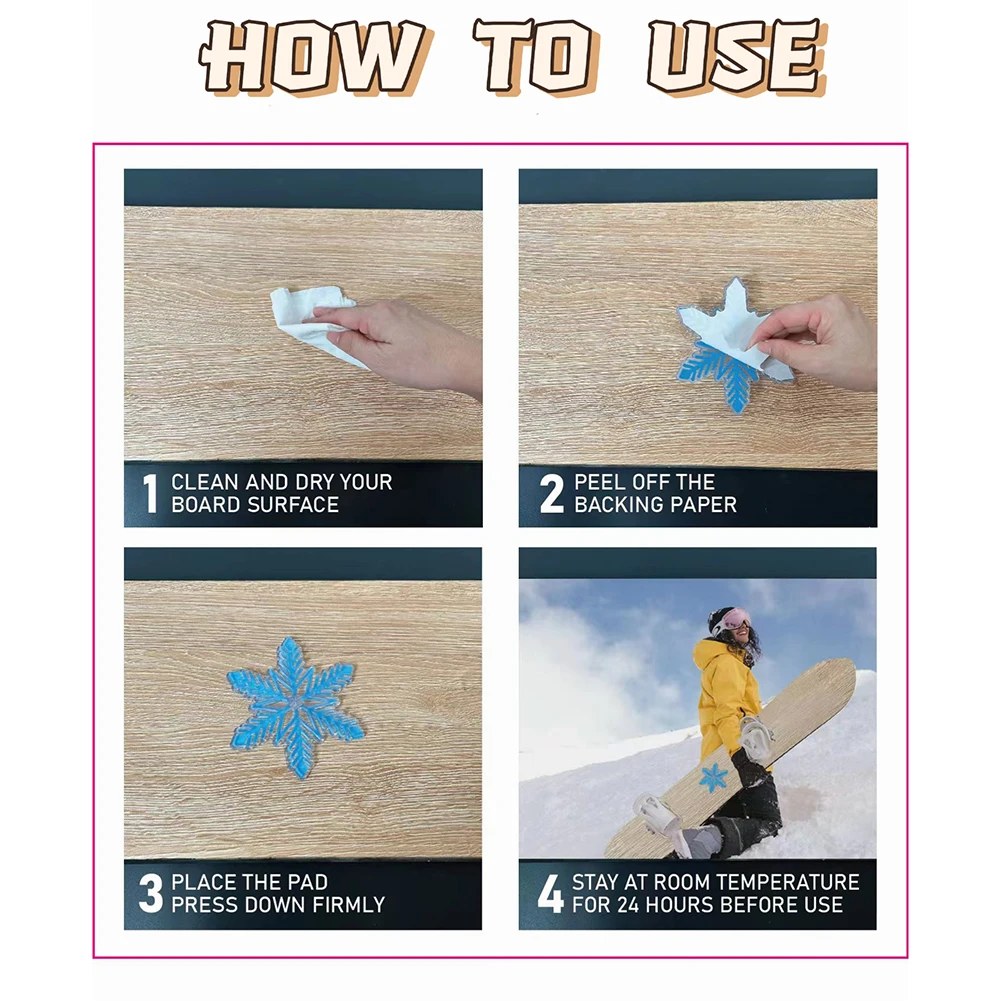 HOW TO USE

1 CLEAN AND DRY YOUR BOARD SURFACE

2 PEEL OFF THE BACKING PAPER

3 PLACE THE PAD PRESS DOWN FIRMLY

4 STAY AT ROOM TEMPERATURE FOR 24 HOURS BEFORE USE