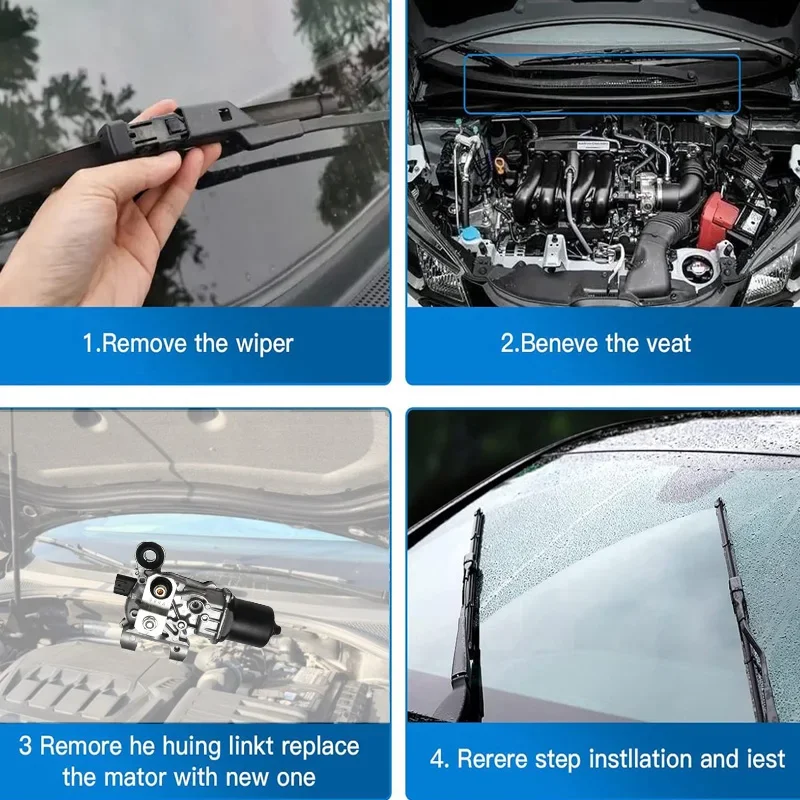 1.Remove the wiper

2.Beneve the veat

3 Remore he huing linkt replace the mator with new one

4. Rerere step instllation and iest