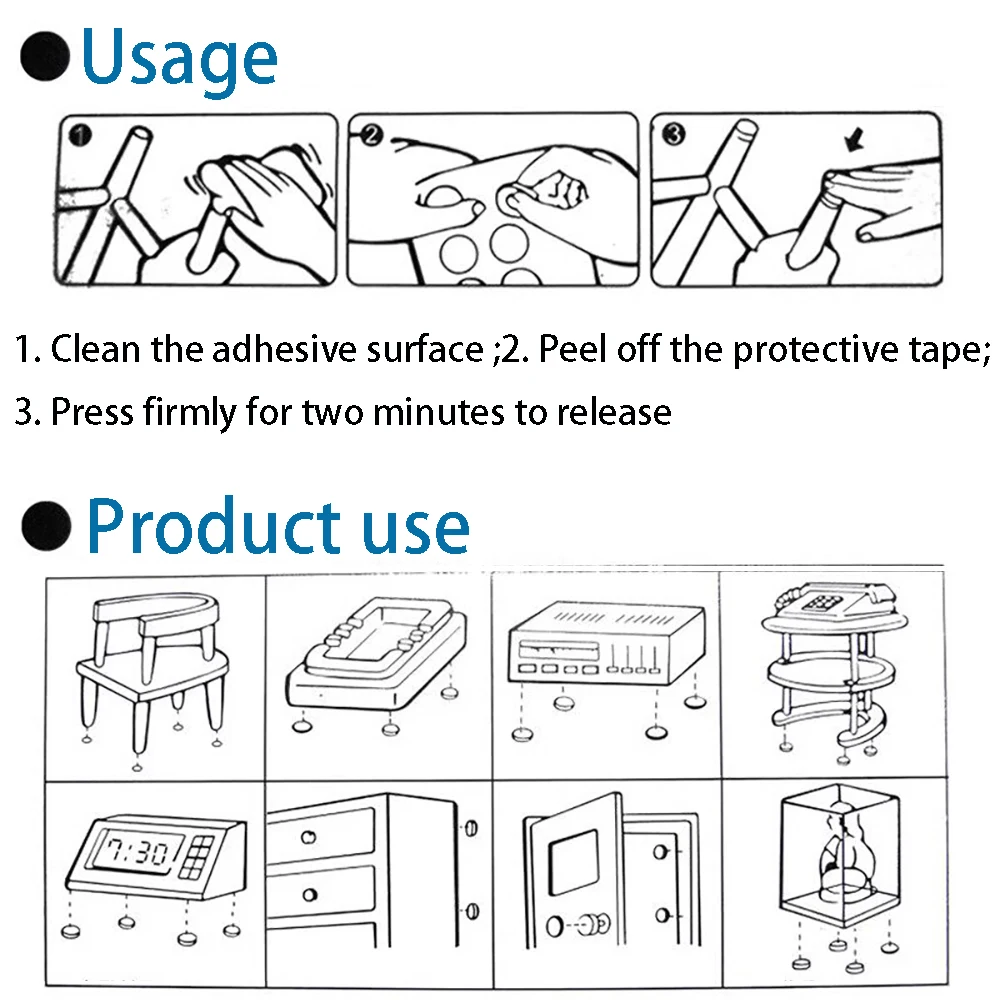 Usage

1

2

3

1. Clean the adhesive surface ;2. Peel off the protective tape;

3. Press firmly for two minutes to release

Product use

7:30