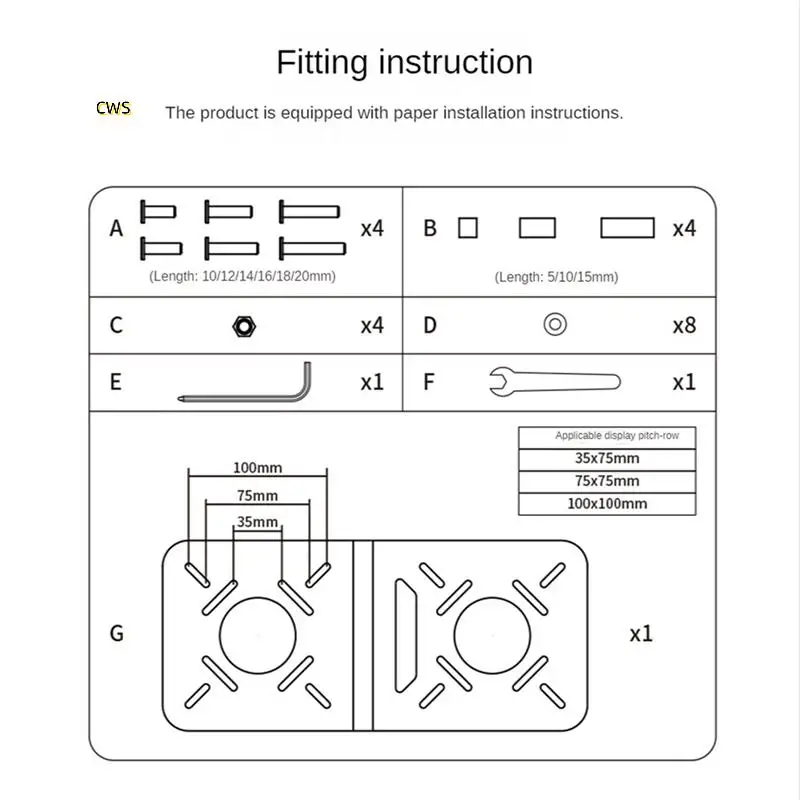 Fitting instruction

CWS The product is equipped with paper installation instructions.

A x4
(Length: 10/12/14/16/18/20mm)

B x4
(Length: 5/10/15mm)

C x4

D x8

E x1

F x1

| Applicable display pitch-row |
|---|
| 35x75mm |
| 75x75mm |
| 100x100mm |

100mm
75mm
35mm

G x1