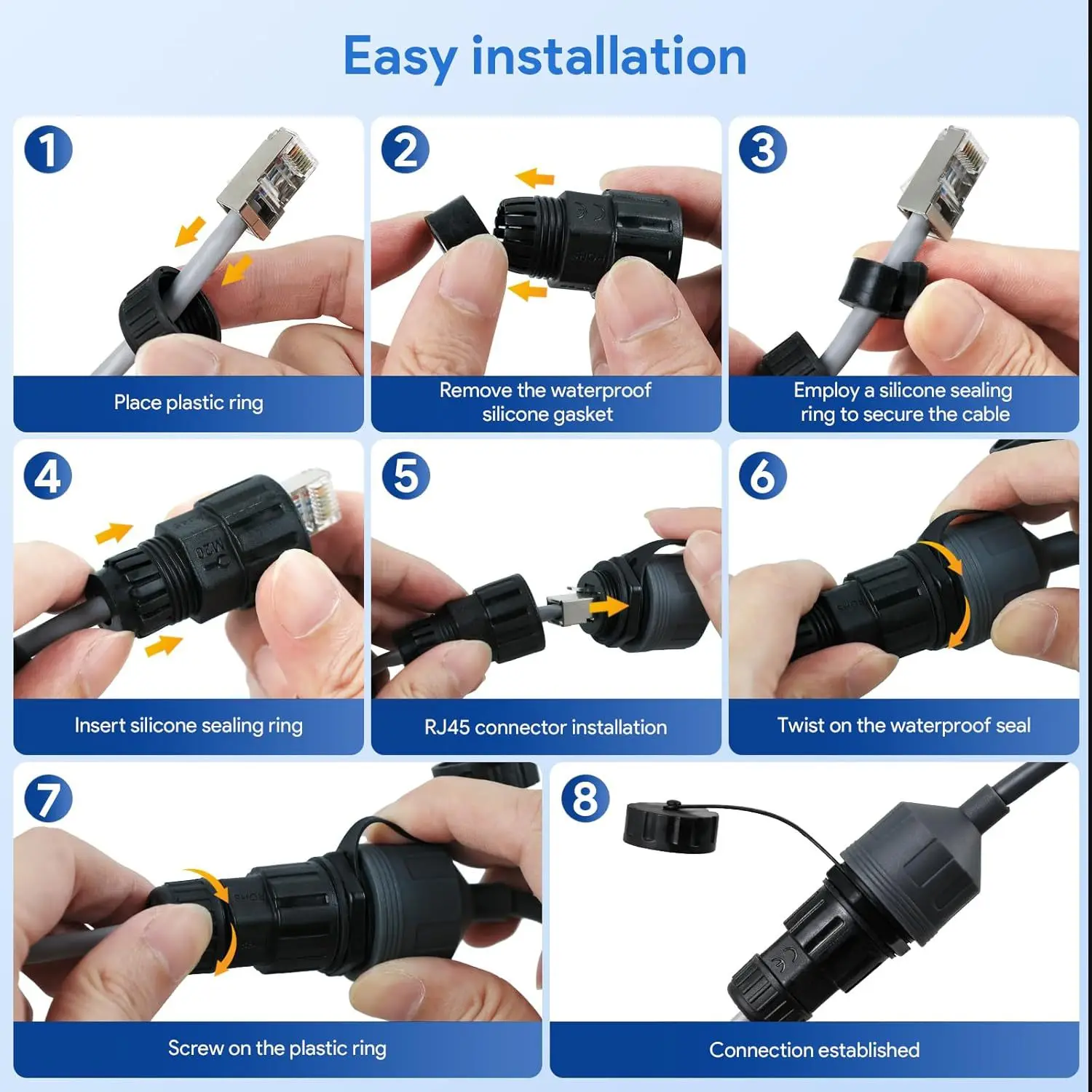 Easy installation

1
Place plastic ring

2
Remove the waterproof silicone gasket

3
Employ a silicone sealing ring to secure the cable

4
M20
Insert silicone sealing ring

5
RJ45 connector installation

6
Twist on the waterproof seal

7
Screw on the plastic ring

8
Connection established