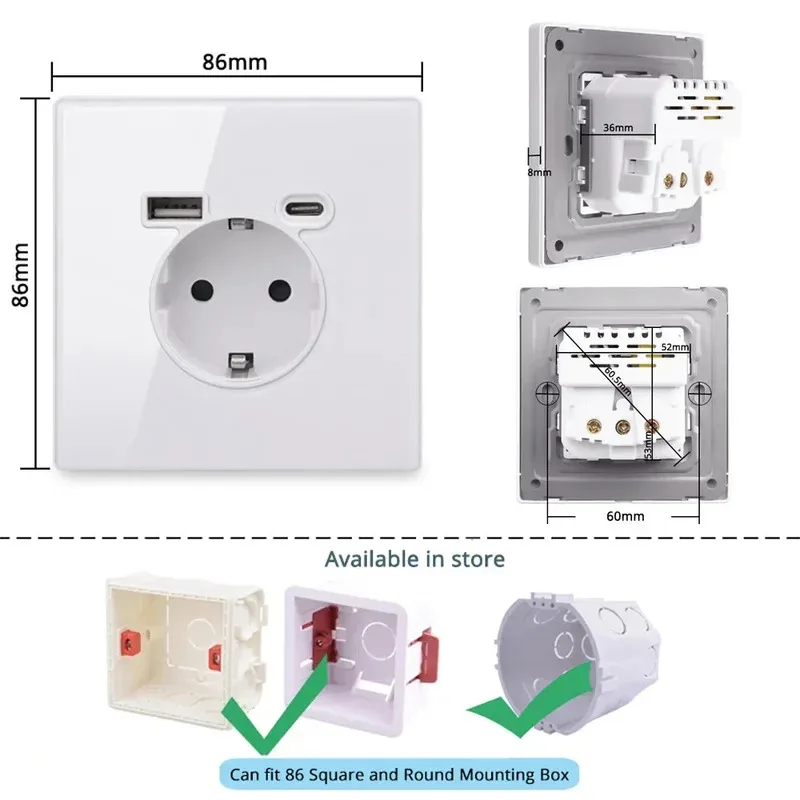 86mm

86mm

36mm

8mm

52mm

60.5mm

53mm

60mm

Available in store

Can fit 86 Square and Round Mounting Box