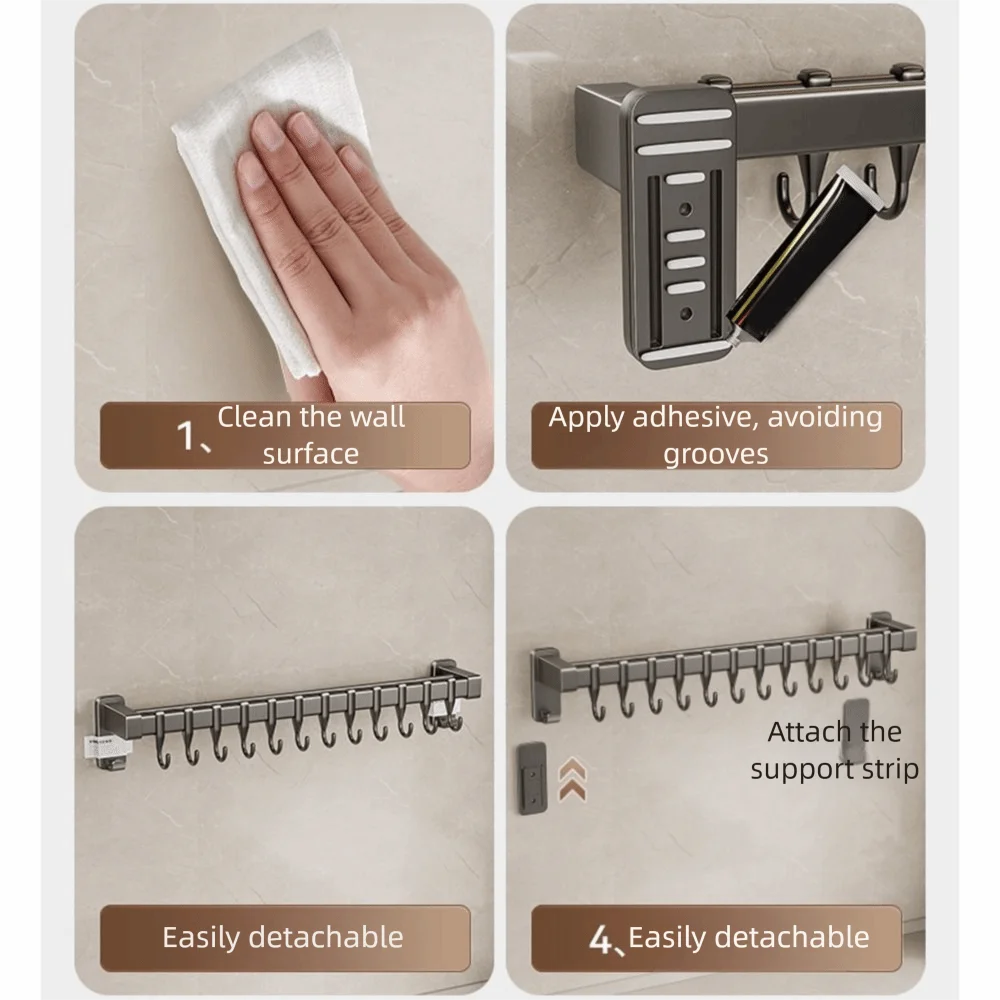 1、Clean the wall surface

Apply adhesive, avoiding grooves

Easily detachable

Attach the support strip

4、Easily detachable