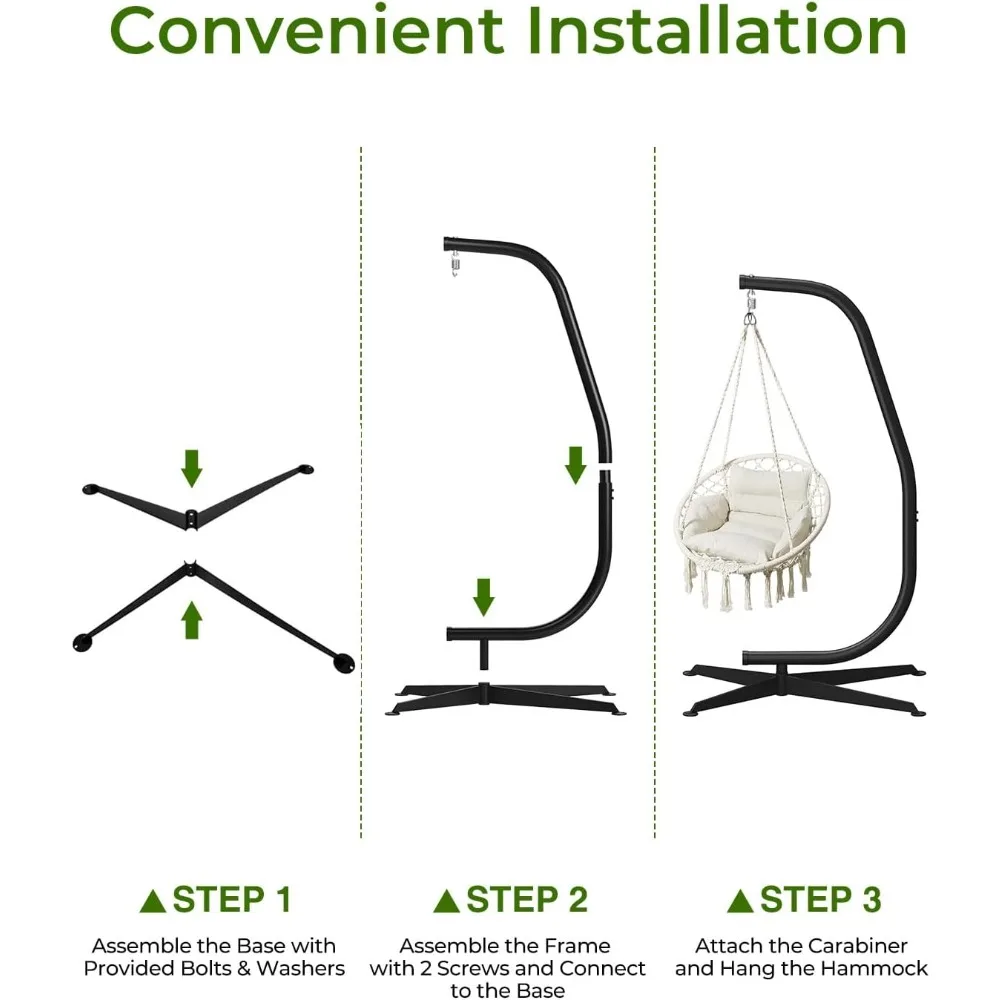 Convenient Installation

▲STEP 1

Assemble the Base with Provided Bolts & Washers

▲STEP 2

Assemble the Frame with 2 Screws and Connect to the Base

▲STEP 3

Attach the Carabiner and Hang the Hammock