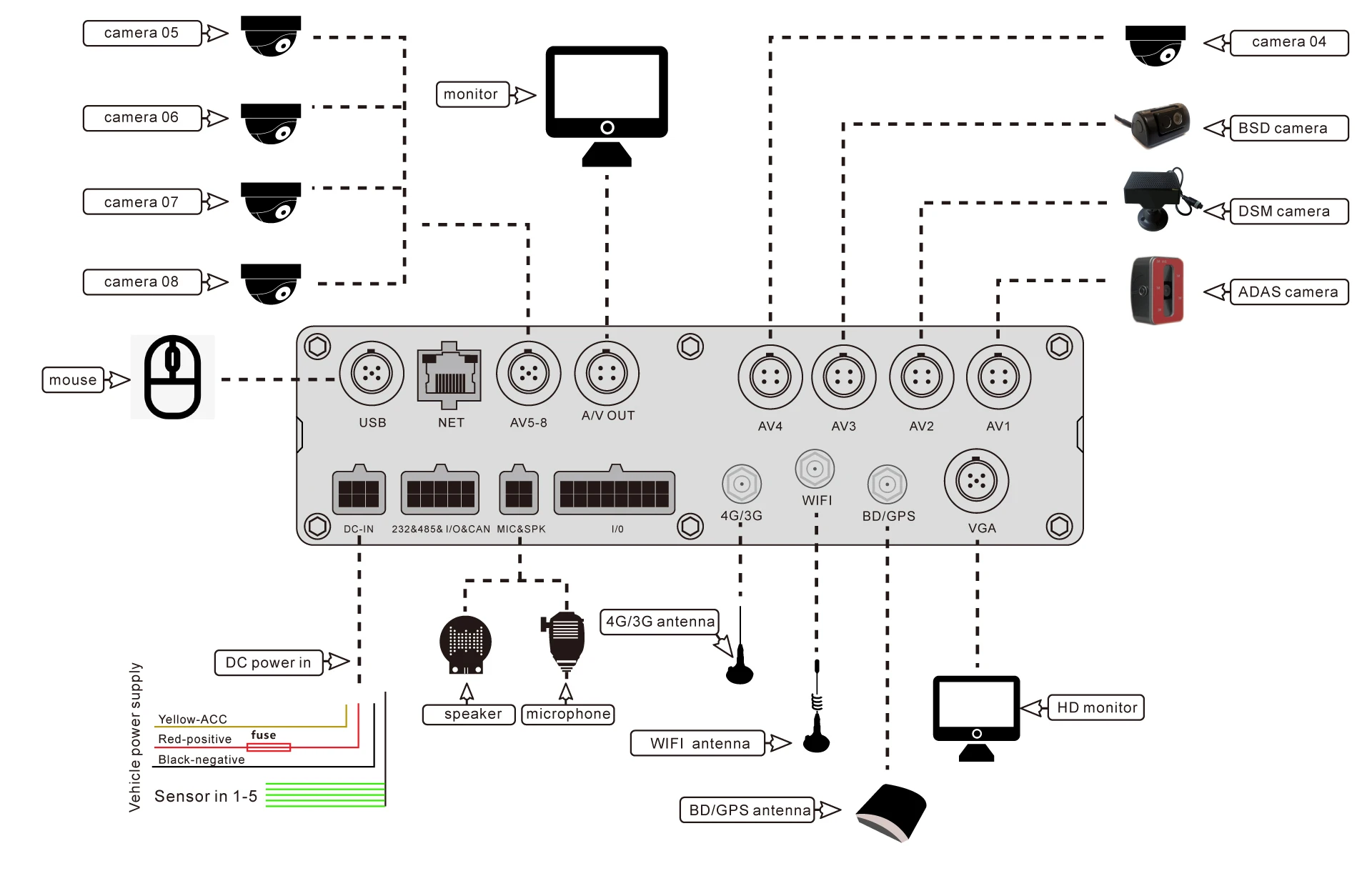 camera 05

camera 06

camera 07

camera 08

monitor

camera 04

BSD camera

DSM camera

ADAS camera

mouse

USB

NET

AV5-8

A/V OUT

AV4

AV3

AV2

AV1

DC-IN

232&485& I/O&CAN

MIC&SPK

I/0

4G/3G

WIFI

BD/GPS

VGA

DC power in

Vehicle power supply

Yellow-ACC

Red-positive

fuse

Black-negative

Sensor in 1-5

speaker

microphone

4G/3G antenna

WIFI antenna

BD/GPS antenna

HD monitor