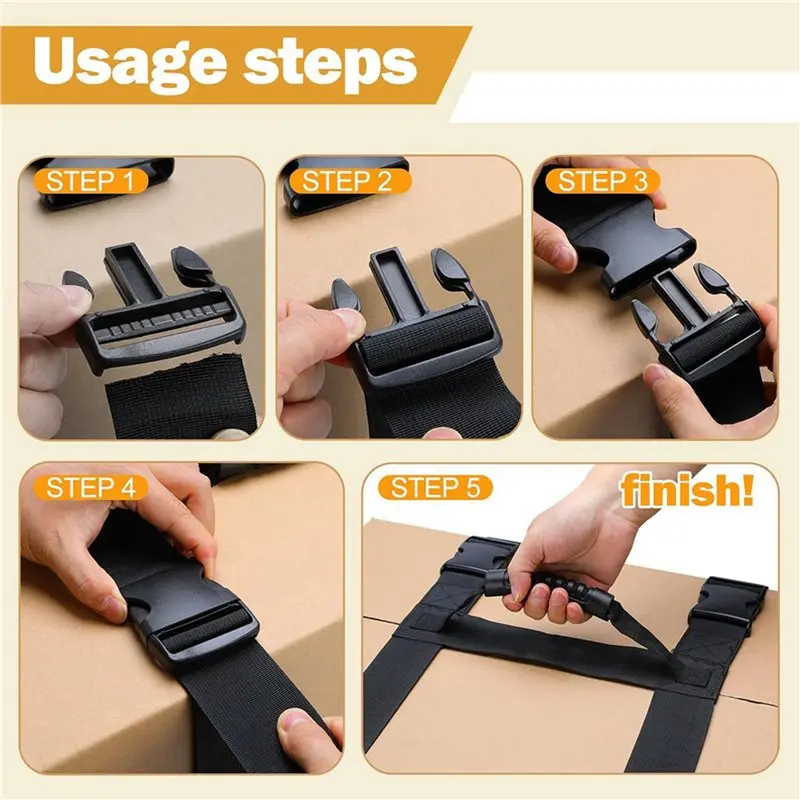 Usage steps

STEP 1

STEP 2

STEP 3

STEP 4

STEP 5

finish!