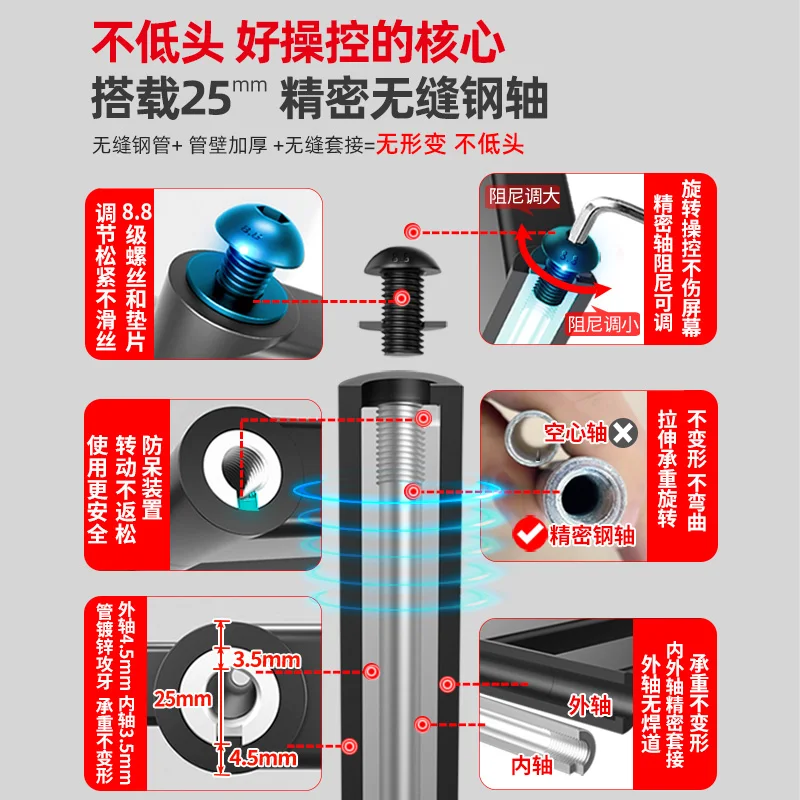 不低头 好操控的核心
搭载25mm 精密无缝钢轴
无缝钢管+ 管壁加厚 +无缝套接=无形变 不低头

8.8级螺丝和垫片
调节松紧不滑丝

阻尼调大
阻尼调小
旋转操控不伤屏幕
精密轴阻尼可调

防呆装置
转动不返松
使用更安全

空心轴
精密钢轴
不变形 不弯曲
拉伸承重旋转

外轴4.5mm 内轴3.5mm
管镀锌攻牙 承重不变形
3.5mm
25mm
4.5mm

外轴
内轴
承重不变形
内外轴精密套接
外轴无焊道