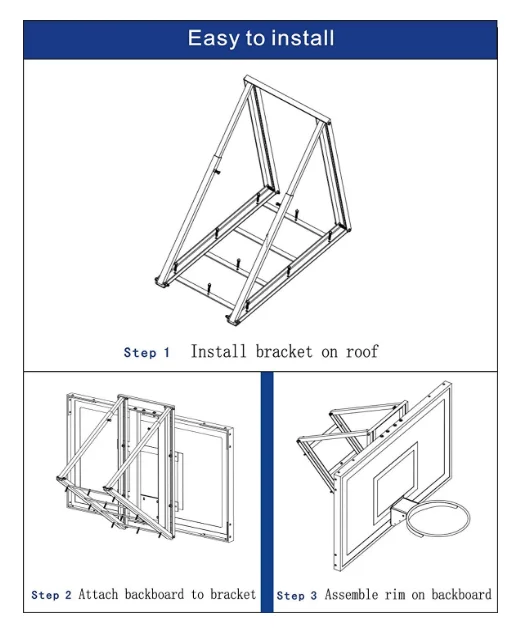 Easy to install

Step 1 Install bracket on roof

Step 2 Attach backboard to bracket

Step 3 Assemble rim on backboard