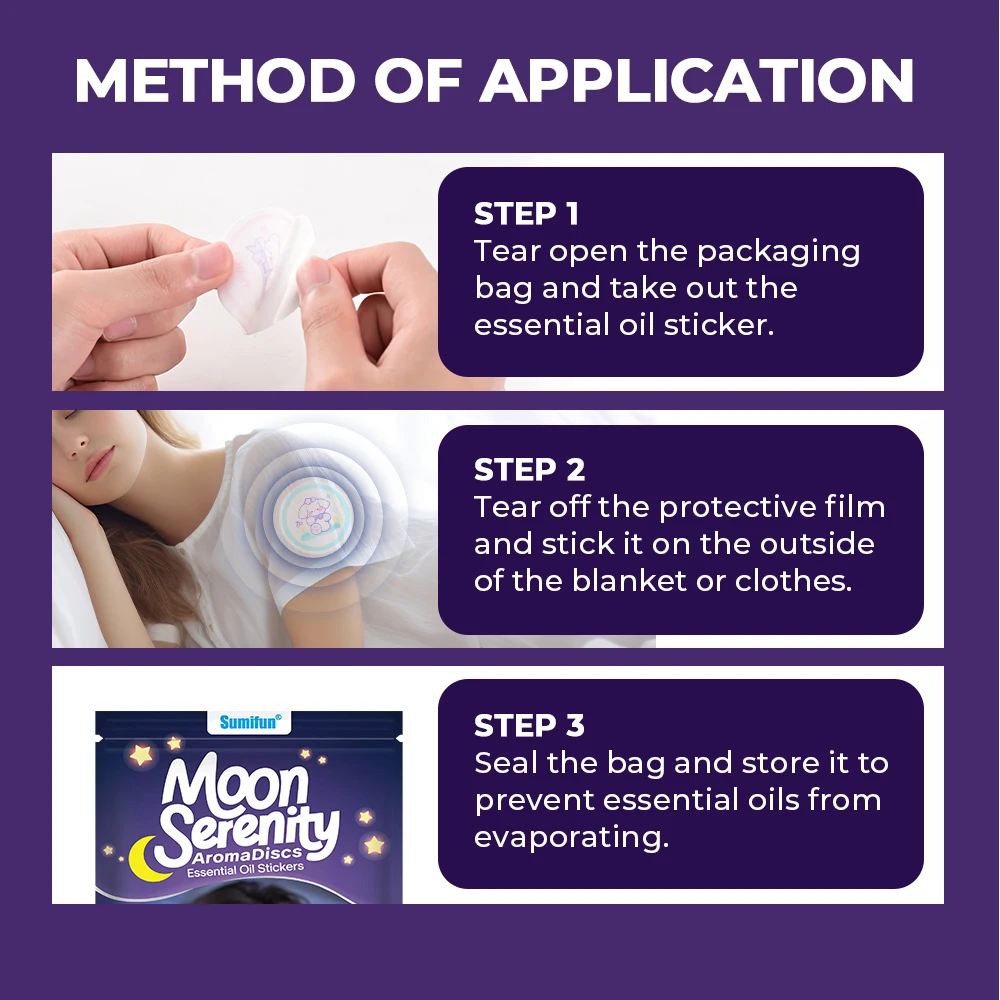 METHOD OF APPLICATION

STEP 1
Tear open the packaging bag and take out the essential oil sticker.

STEP 2
Tear off the protective film and stick it on the outside of the blanket or clothes.

Sumifun®
Moon Serenity
AromaDiscs
Essential Oil Stickers

STEP 3
Seal the bag and store it to prevent essential oils from evaporating.