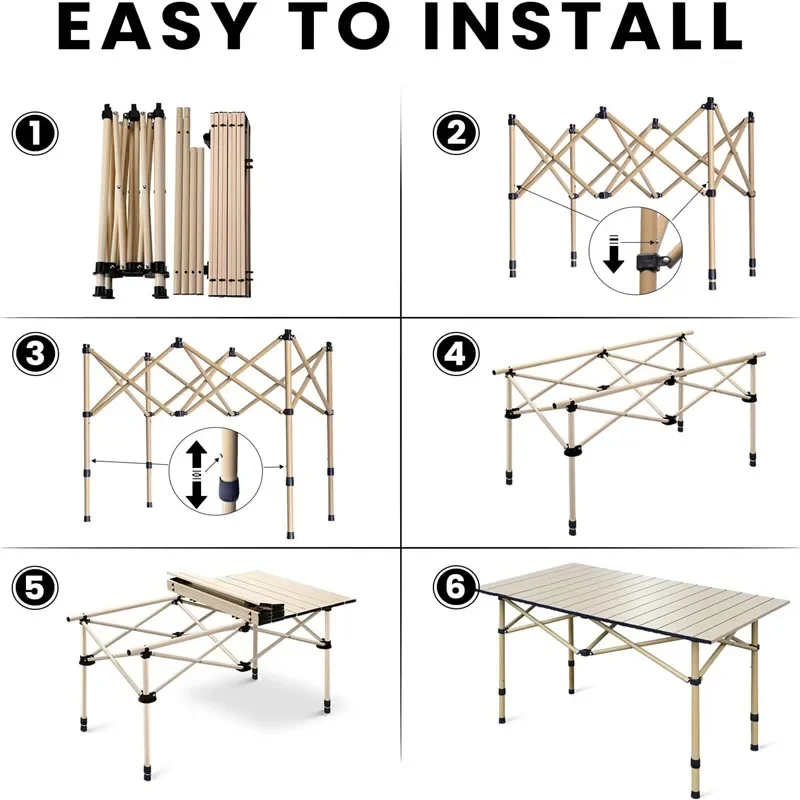 EASY TO INSTALL

1

2

3

4

5

6