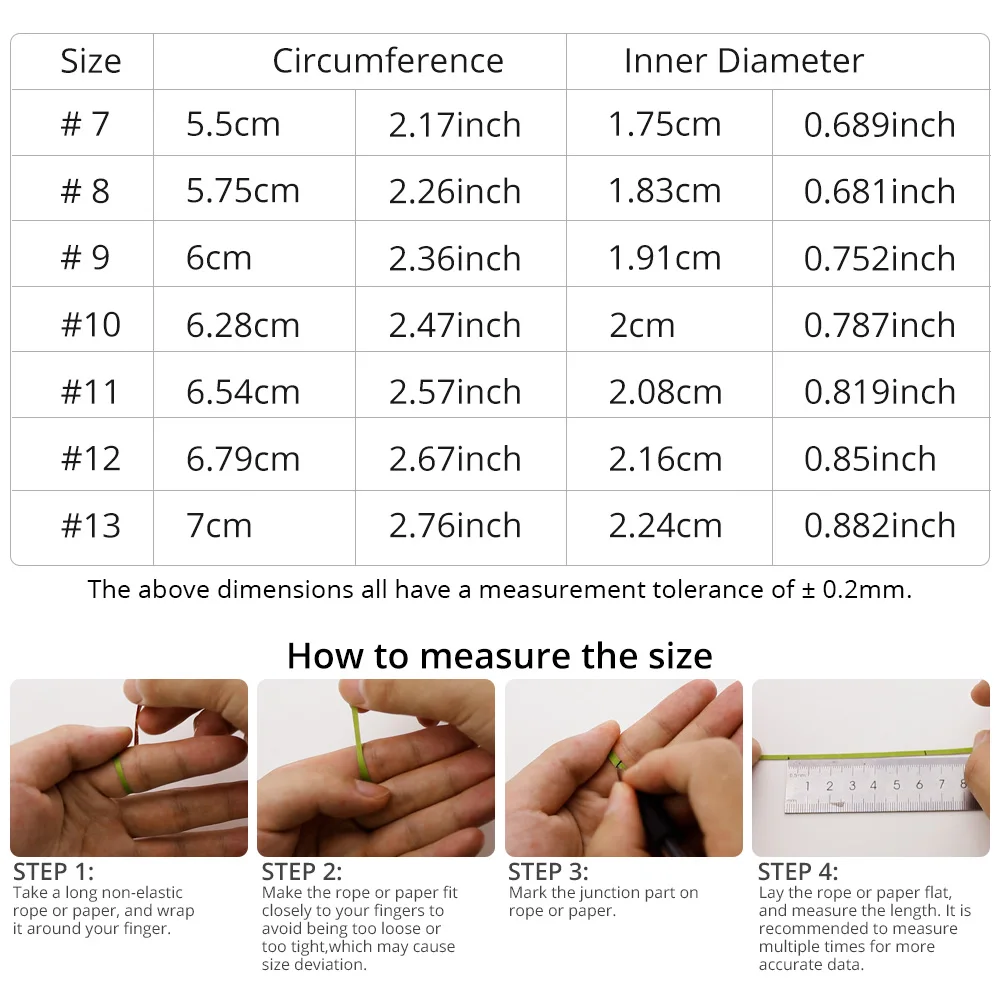 | Size | Circumference | | Inner Diameter | |
|---|---|---|---|---|
| # 7 | 5.5cm | 2.17inch | 1.75cm | 0.689inch |
| # 8 | 5.75cm | 2.26inch | 1.83cm | 0.681inch |
| # 9 | 6cm | 2.36inch | 1.91cm | 0.752inch |
| #10 | 6.28cm | 2.47inch | 2cm | 0.787inch |
| #11 | 6.54cm | 2.57inch | 2.08cm | 0.819inch |
| #12 | 6.79cm | 2.67inch | 2.16cm | 0.85inch |
| #13 | 7cm | 2.76inch | 2.24cm | 0.882inch |

The above dimensions all have a measurement tolerance of ± 0.2mm.

How to measure the size

1 2 3 4 5 6 7 8

STEP 1:
Take a long non-elastic rope or paper, and wrap it around your finger.

STEP 2:
Make the rope or paper fit closely to your fingers to avoid being too loose or too tight,which may cause size deviation.

STEP 3:
Mark the junction part on rope or paper.

STEP 4:
Lay the rope or paper flat, and measure the length. It is recommended to measure multiple times for more accurate data.