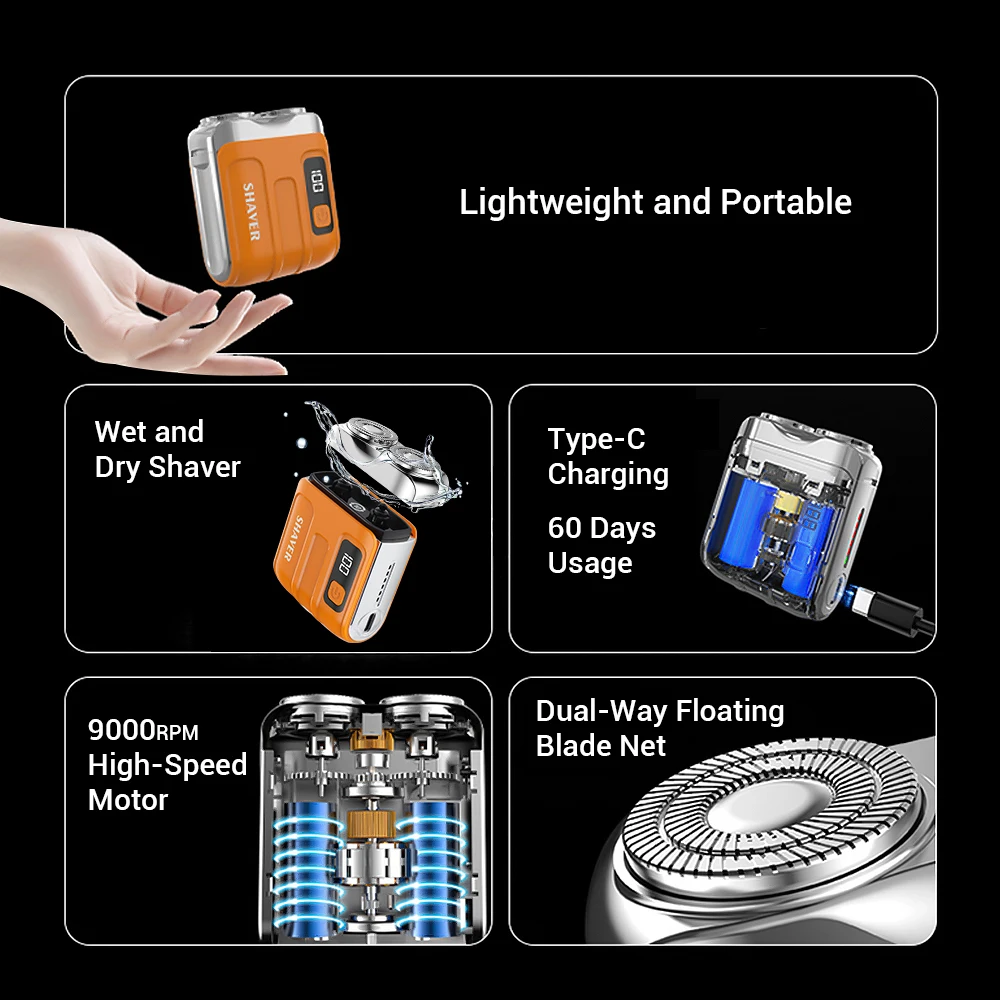 SHAVER
100

Lightweight and Portable

Wet and Dry Shaver

SHAVER

Type-C Charging

60 Days Usage

9000RPM High-Speed Motor

Dual-Way Floating Blade Net