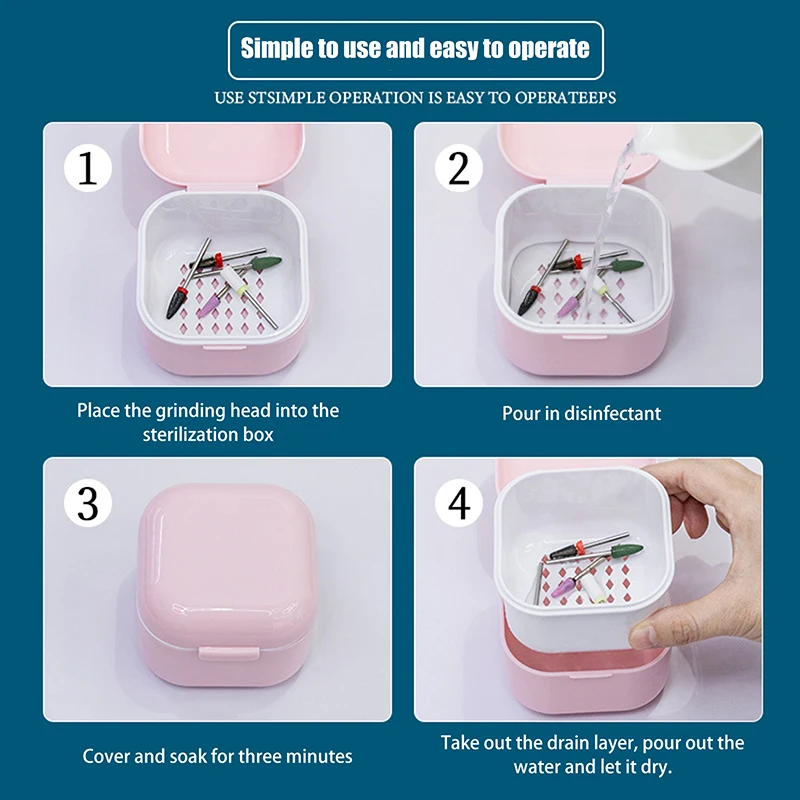 Simple to use and easy to operate

USE STSIMPLE OPERATION IS EASY TO OPERATEEPS

1

Place the grinding head into the sterilization box

2

Pour in disinfectant

3

Cover and soak for three minutes

4

Take out the drain layer, pour out the water and let it dry.