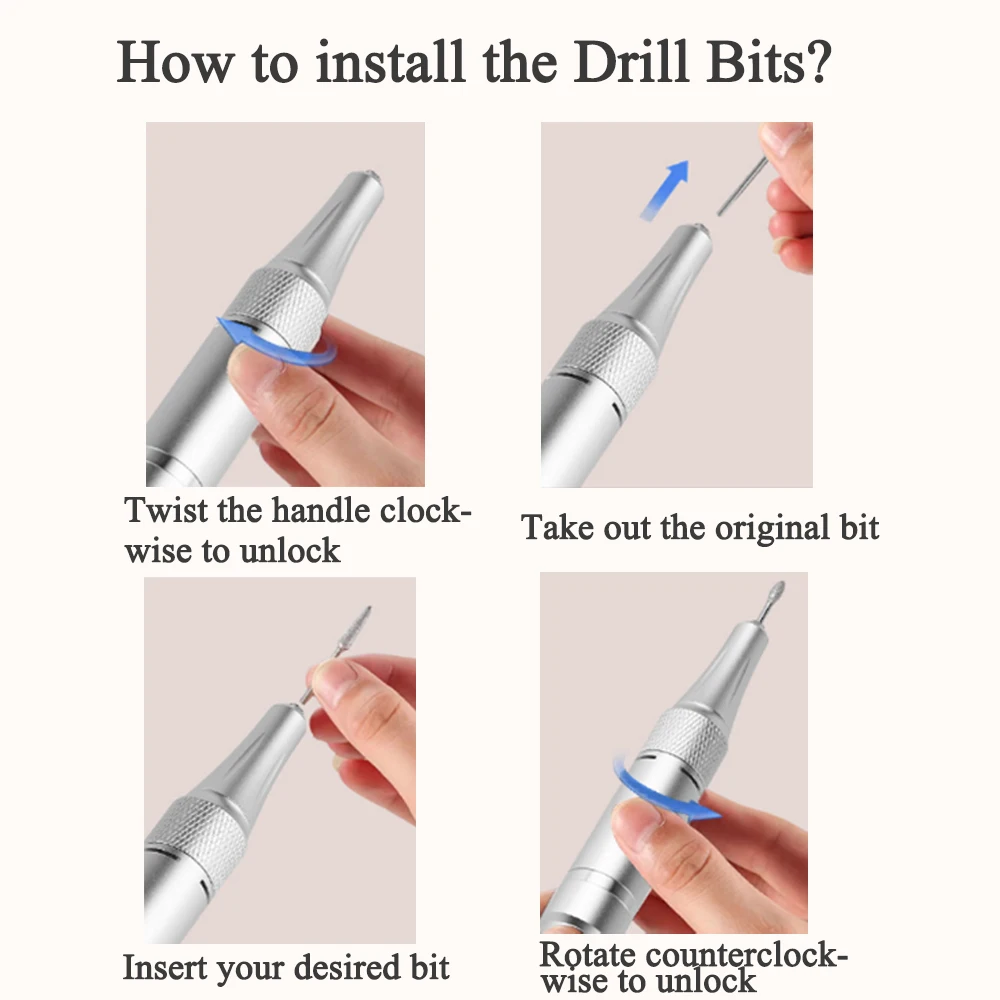 How to install the Drill Bits?

Twist the handle clockwise to unlock

Take out the original bit

Insert your desired bit

Rotate counterclockwise to unlock