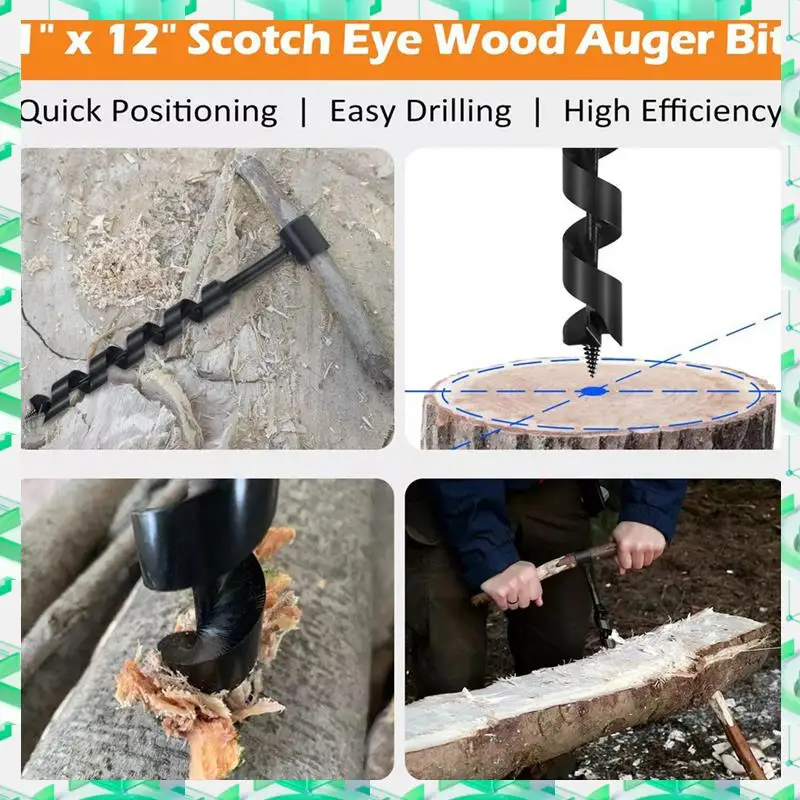 1" x 12" Scotch Eye Wood Auger Bit

Quick Positioning | Easy Drilling | High Efficiency