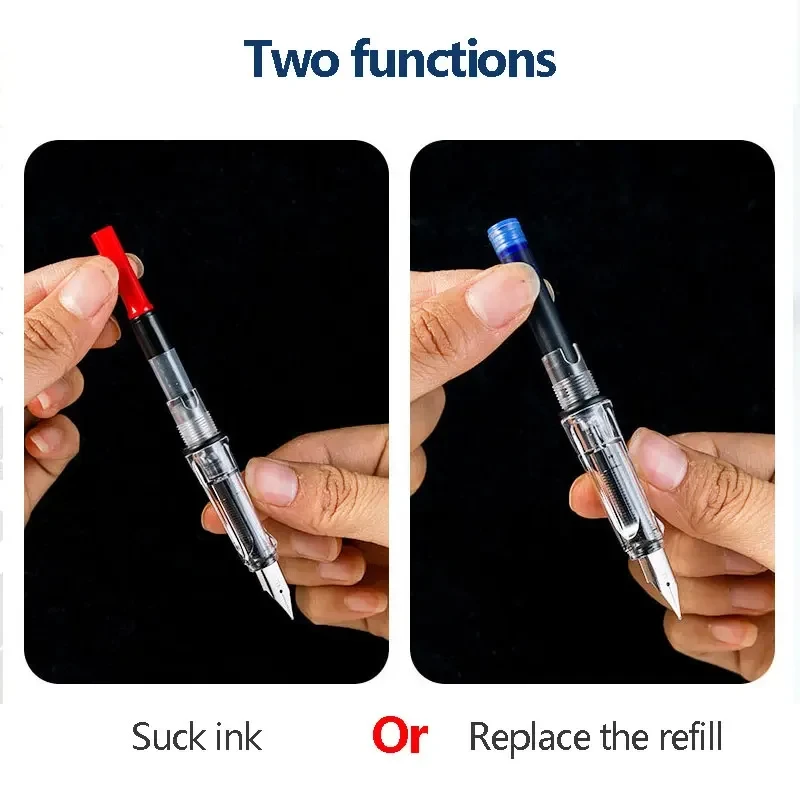 Two functions

Suck ink Or Replace the refill