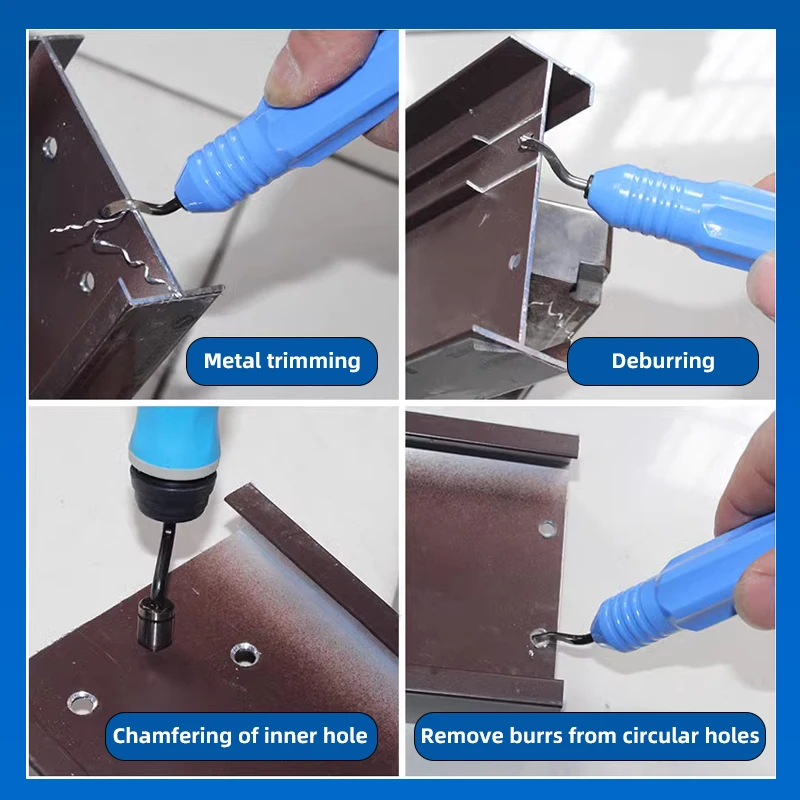 Metal trimming

Deburring

Chamfering of inner hole

Remove burrs from circular holes