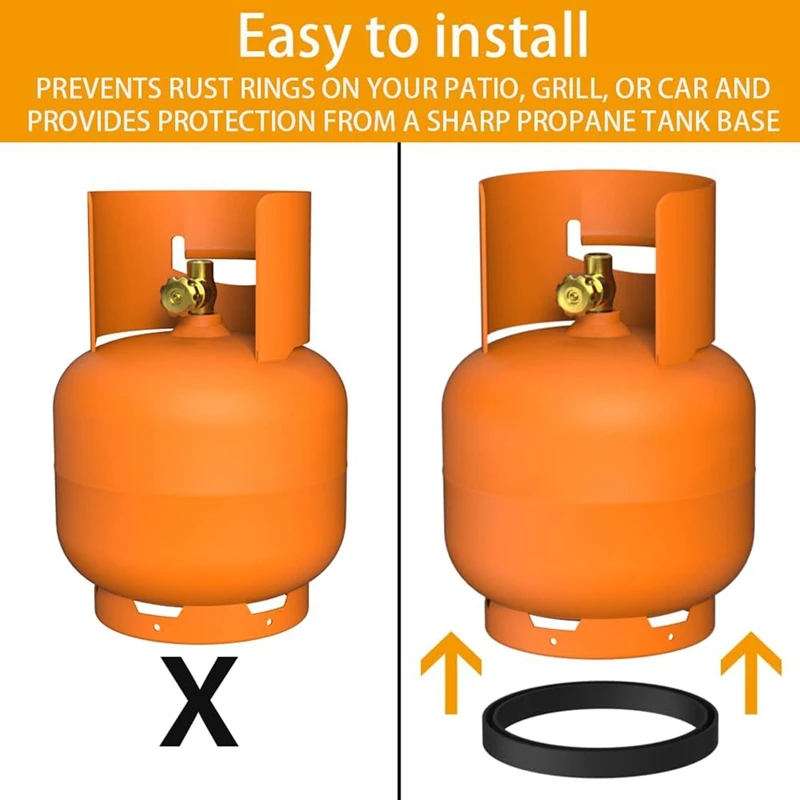 Easy to install

PREVENTS RUST RINGS ON YOUR PATIO, GRILL, OR CAR AND PROVIDES PROTECTION FROM A SHARP PROPANE TANK BASE

X