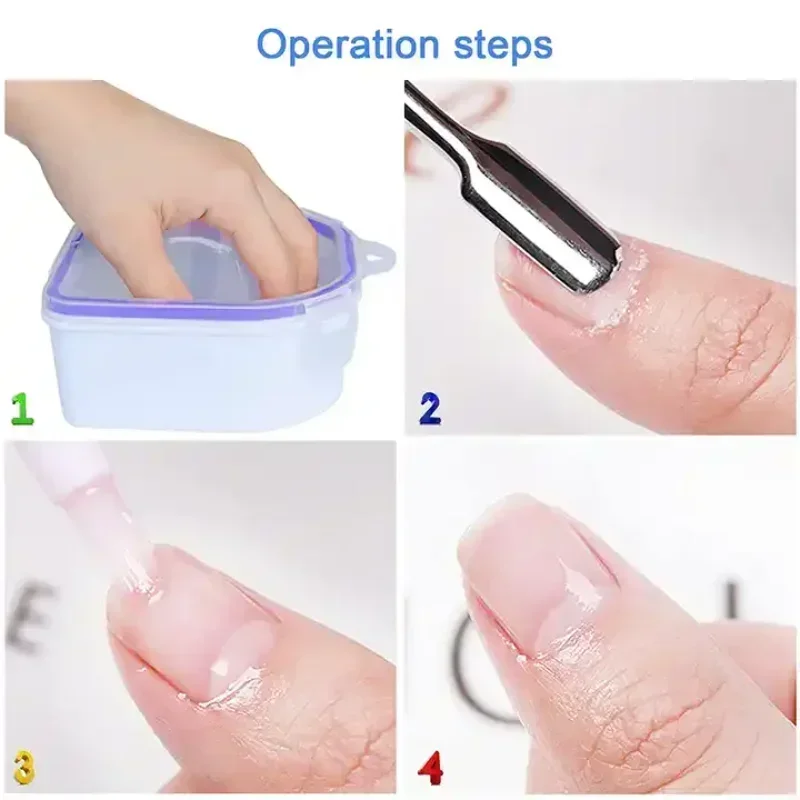 Operation steps

1

2

3

4