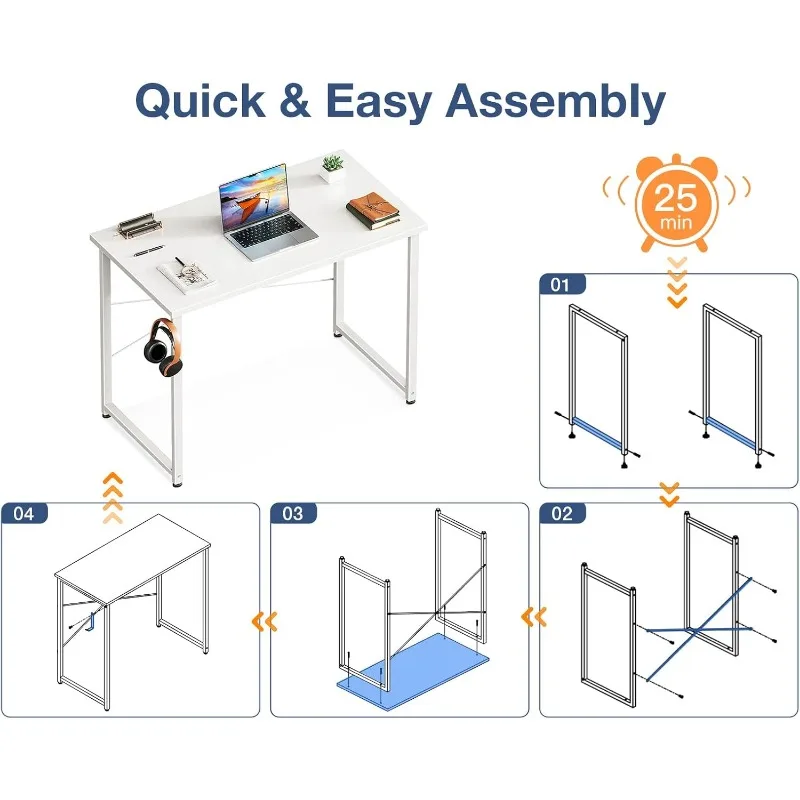 Quick & Easy Assembly

25
min

01

02

03

04