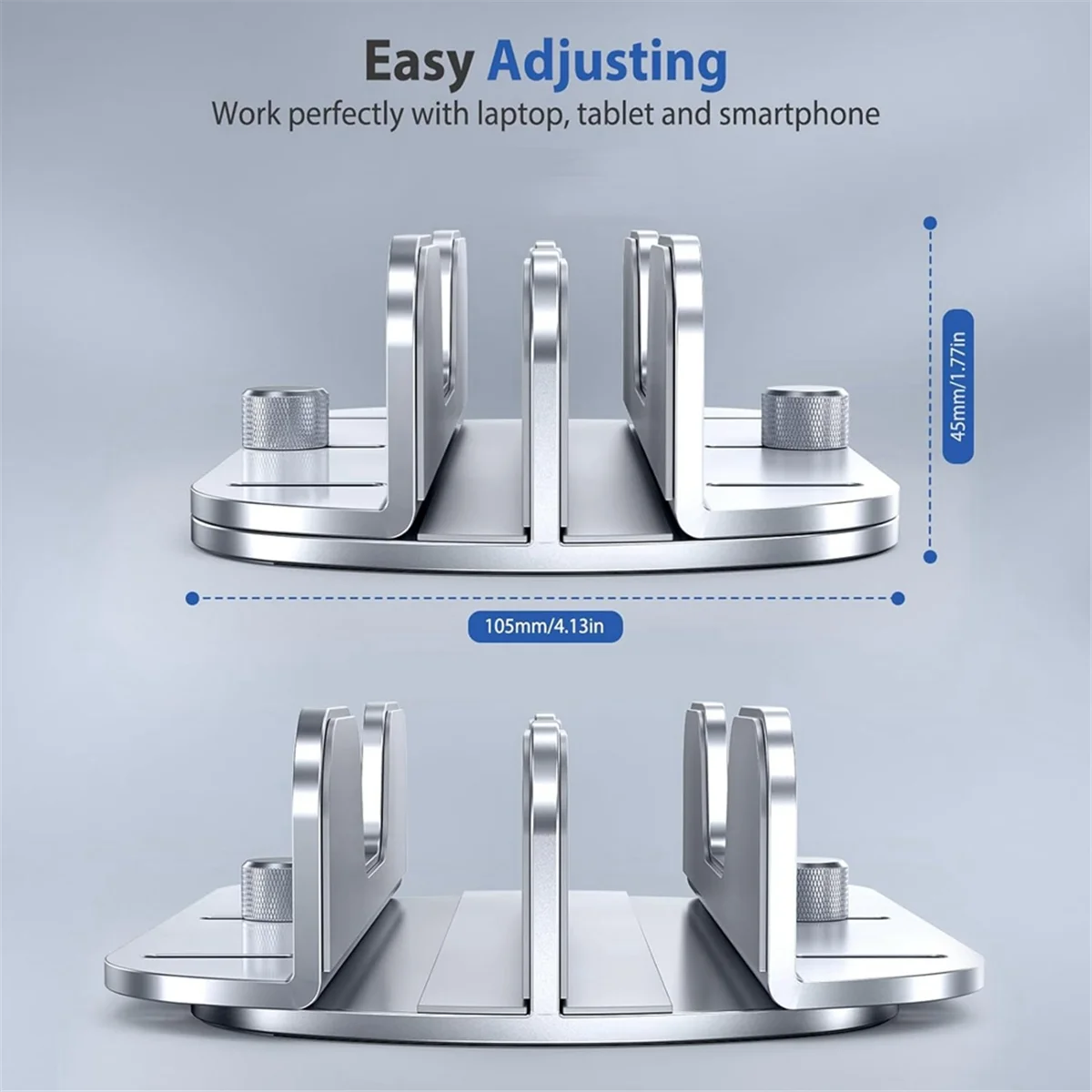 Easy Adjusting
Work perfectly with laptop, tablet and smartphone

45mm/1.77in

105mm/4.13in