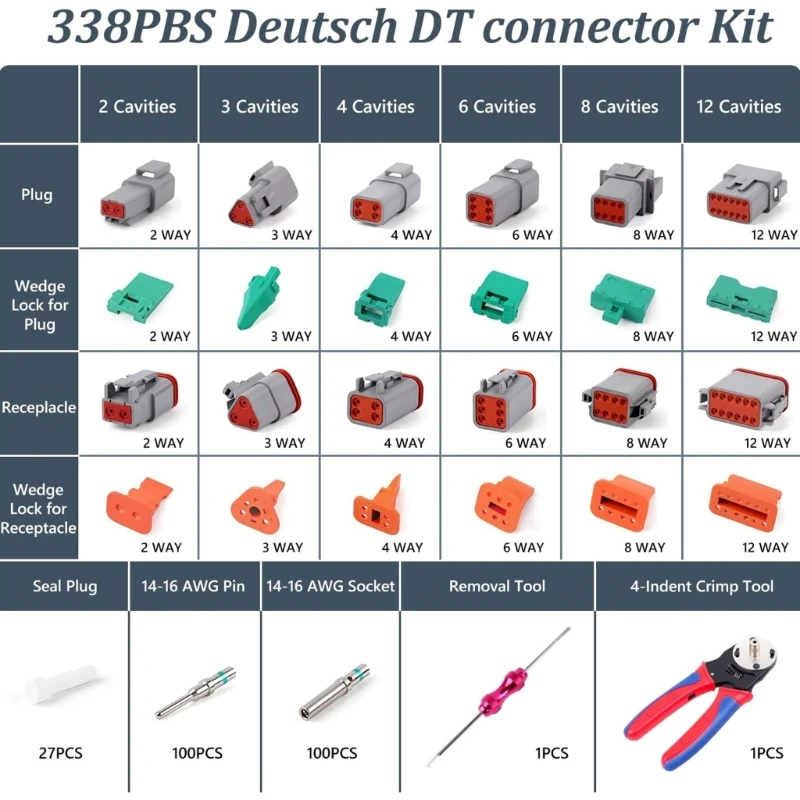 338PBS Deutsch DT connector Kit

| | 2 Cavities | 3 Cavities | 4 Cavities | 6 Cavities | 8 Cavities | 12 Cavities |
|---|---|---|---|---|---|---|
| Plug | 2 WAY | 3 WAY | 4 WAY | 6 WAY | 8 WAY | 12 WAY |
| Wedge Lock for Plug | 2 WAY | 3 WAY | 4 WAY | 6 WAY | 8 WAY | 12 WAY |
| Receplacle | 2 WAY | 3 WAY | 4 WAY | 6 WAY | 8 WAY | 12 WAY |
| Wedge Lock for Receptacle | 2 WAY | 3 WAY | 4 WAY | 6 WAY | 8 WAY | 12 WAY |

| Seal Plug | 14-16 AWG Pin | 14-16 AWG Socket | Removal Tool | 4-Indent Crimp Tool |
|---|---|---|---|---|
| 27PCS | 100PCS | 100PCS | 1PCS | 1PCS |