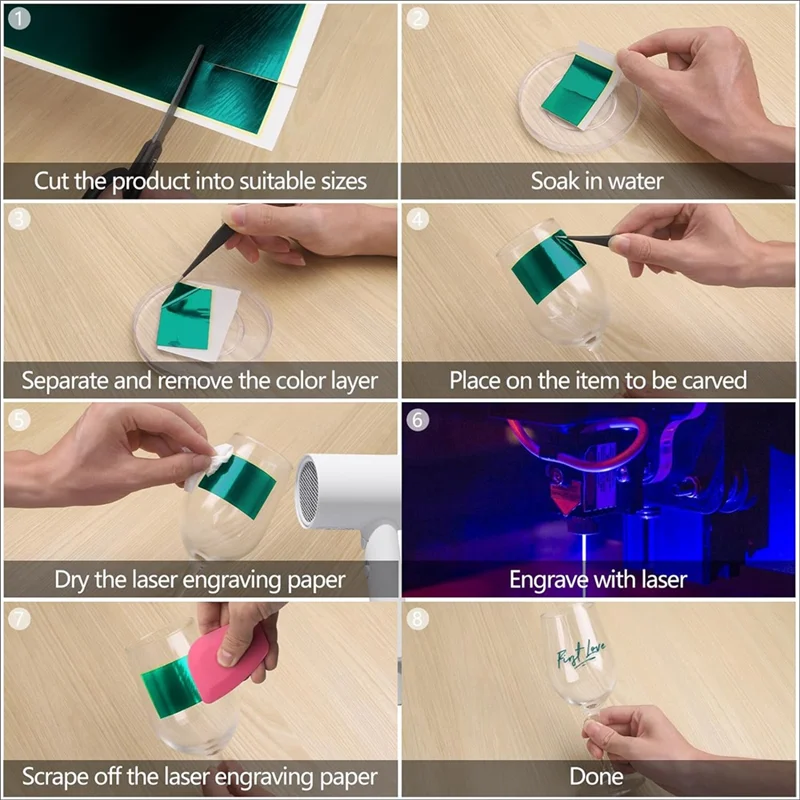 1
Cut the product into suitable sizes

2
Soak in water

3
Separate and remove the color layer

4
Place on the item to be carved

5
Dry the laser engraving paper

6
Engrave with laser

7
Scrape off the laser engraving paper

8
First Love
Done