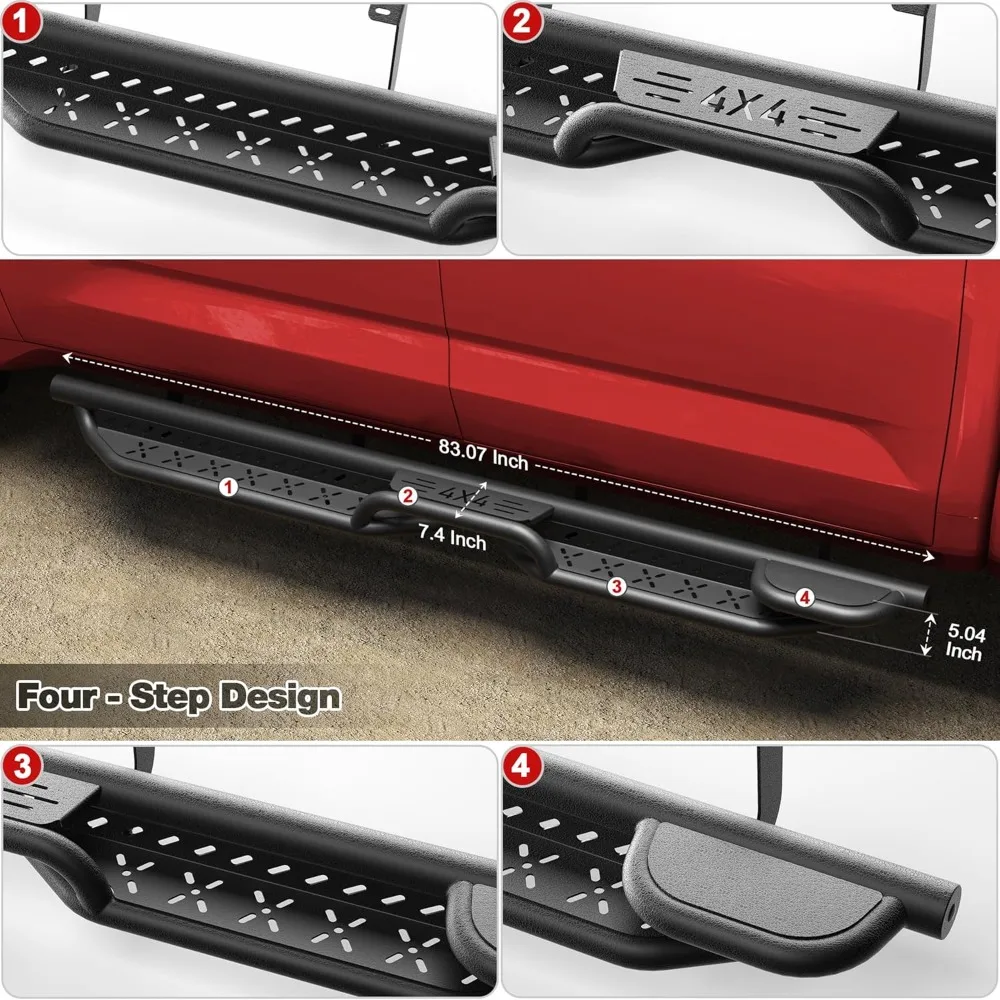 1

2

4X4

83.07 Inch

1

2

4X4

7.4 Inch

3

4

5.04 Inch

Four - Step Design

3

4