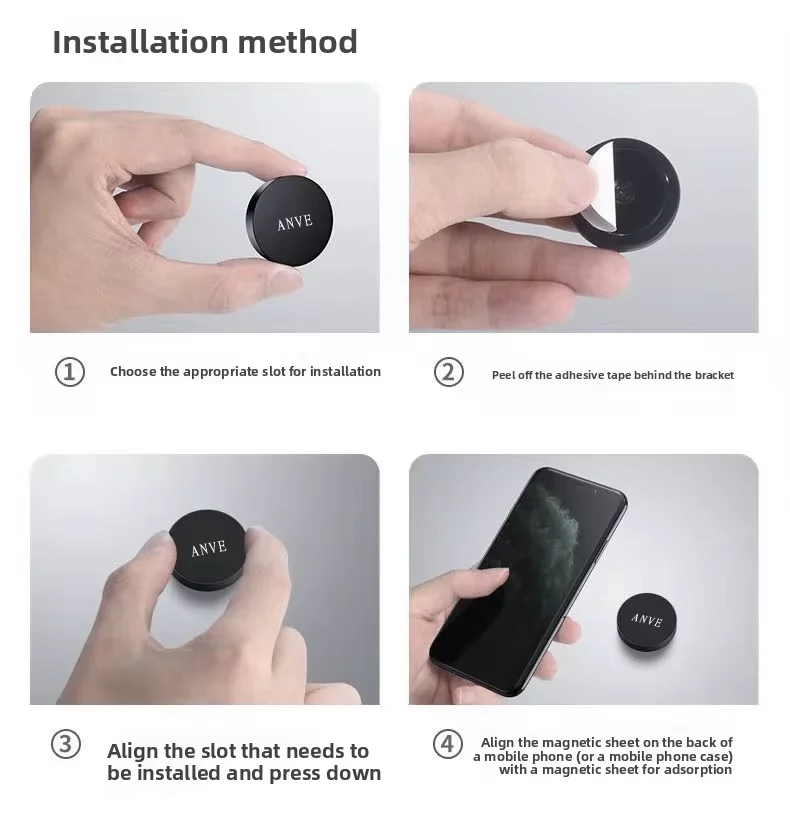 Installation method

ANVE

① Choose the appropriate slot for installation

② Peel off the adhesive tape behind the bracket

ANVE

ANVE

③ Align the slot that needs to be installed and press down

④ Align the magnetic sheet on the back of a mobile phone (or a mobile phone case) with a magnetic sheet for adsorption