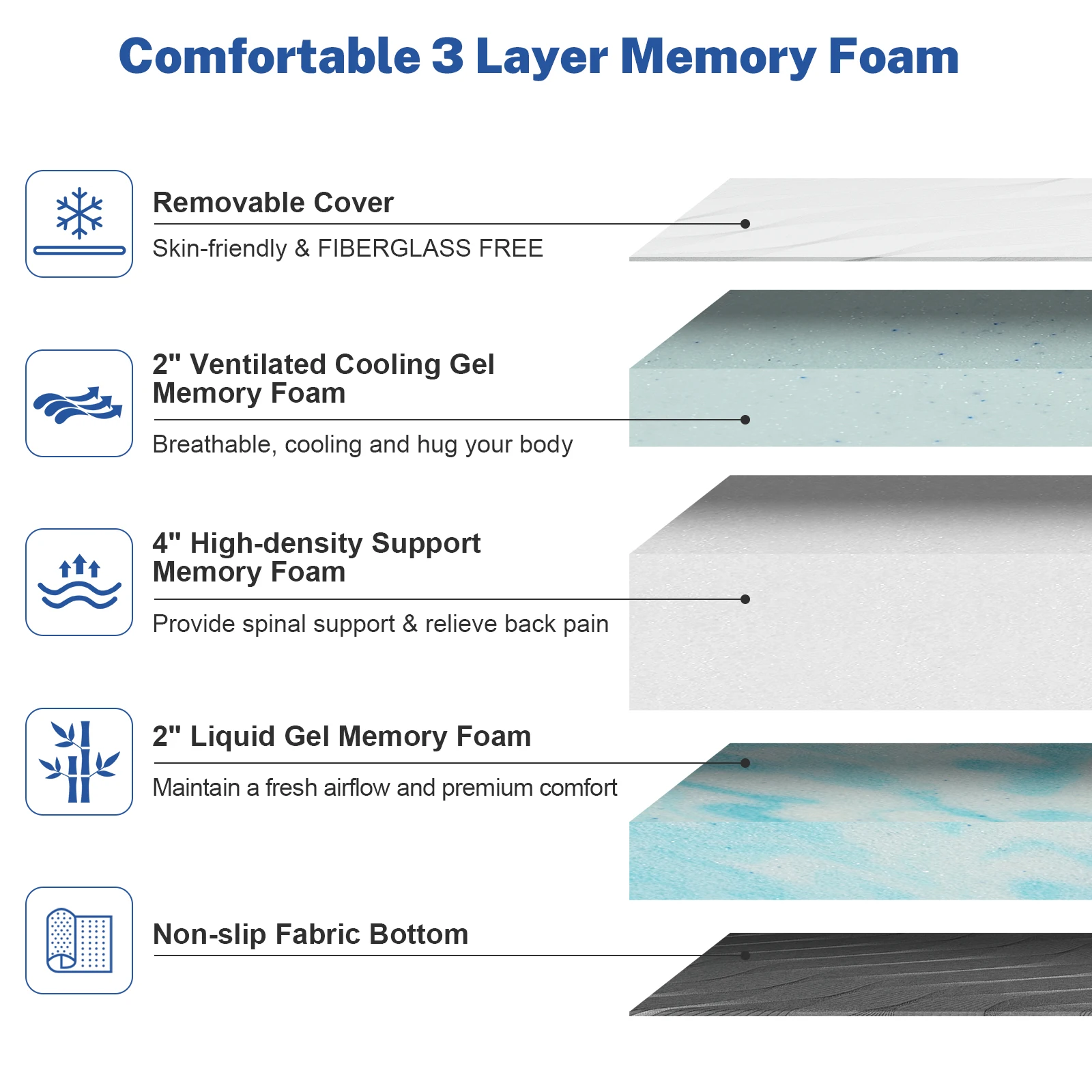 Comfortable 3 Layer Memory Foam

Removable Cover

Skin-friendly & FIBERGLASS FREE

2" Ventilated Cooling Gel Memory Foam

Breathable, cooling and hug your body

4" High-density Support Memory Foam

Provide spinal support & relieve back pain

2" Liquid Gel Memory Foam

Maintain a fresh airflow and premium comfort

Non-slip Fabric Bottom