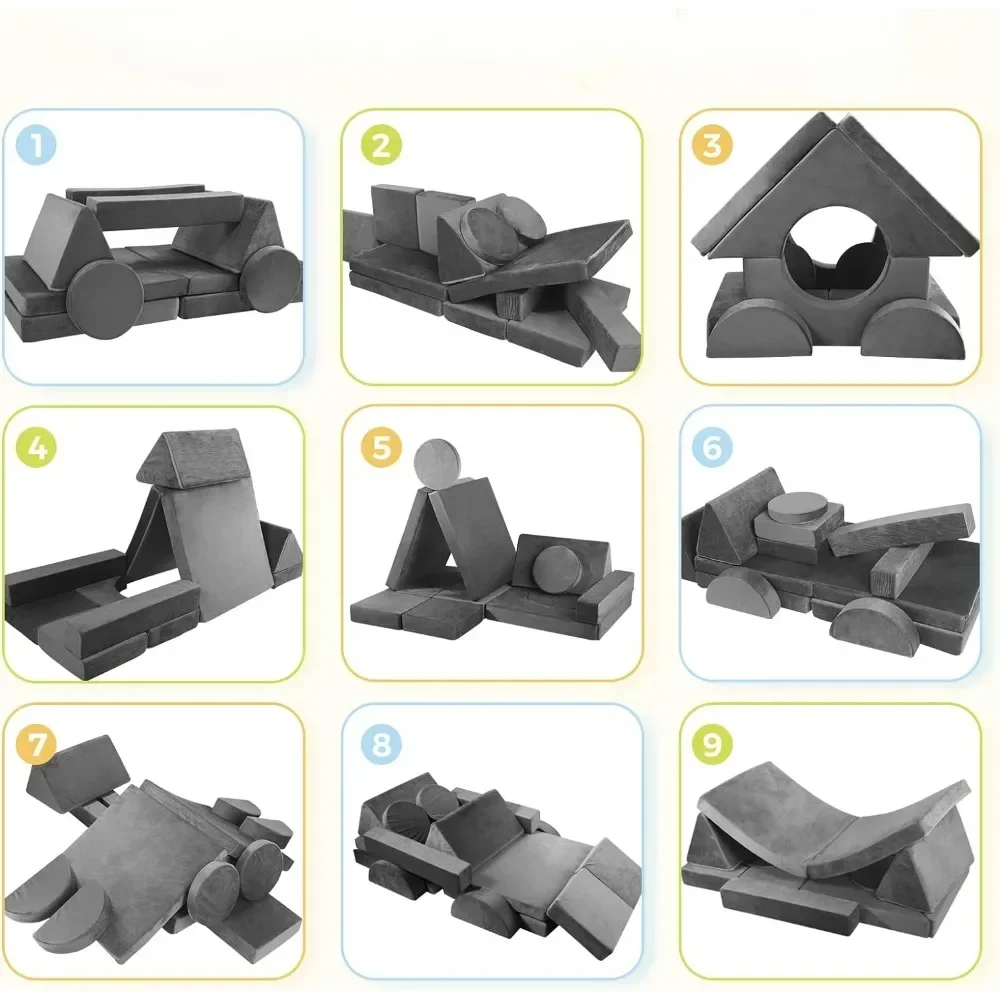 1

2

3

4

5

6

7

8

9