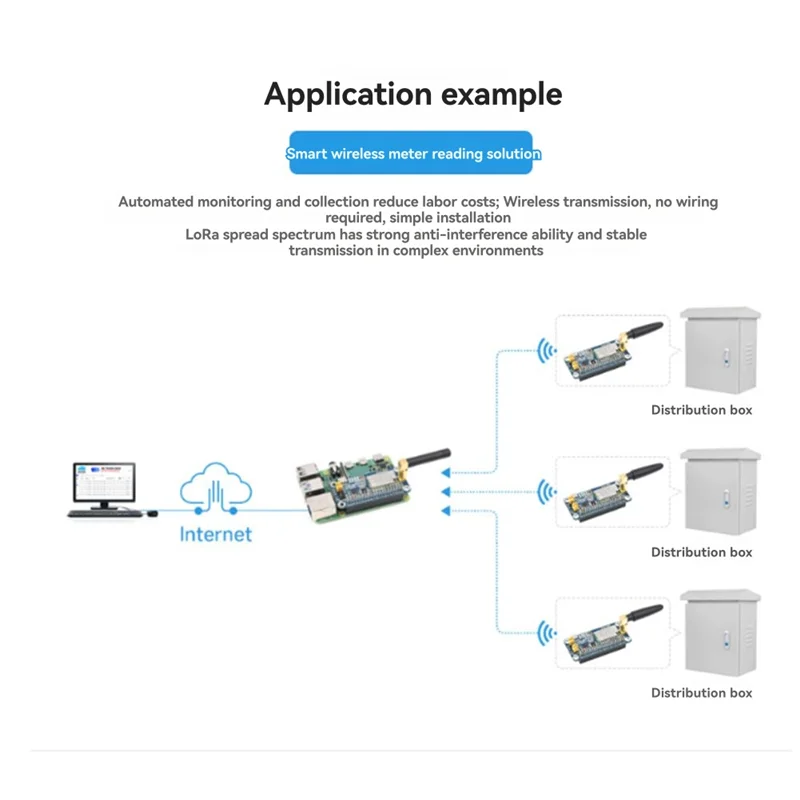 Application example

Smart wireless meter reading solution

Automated monitoring and collection reduce labor costs; Wireless transmission, no wiring required, simple installation
LoRa spread spectrum has strong anti-interference ability and stable transmission in complex environments

Internet

Distribution box

Distribution box

Distribution box