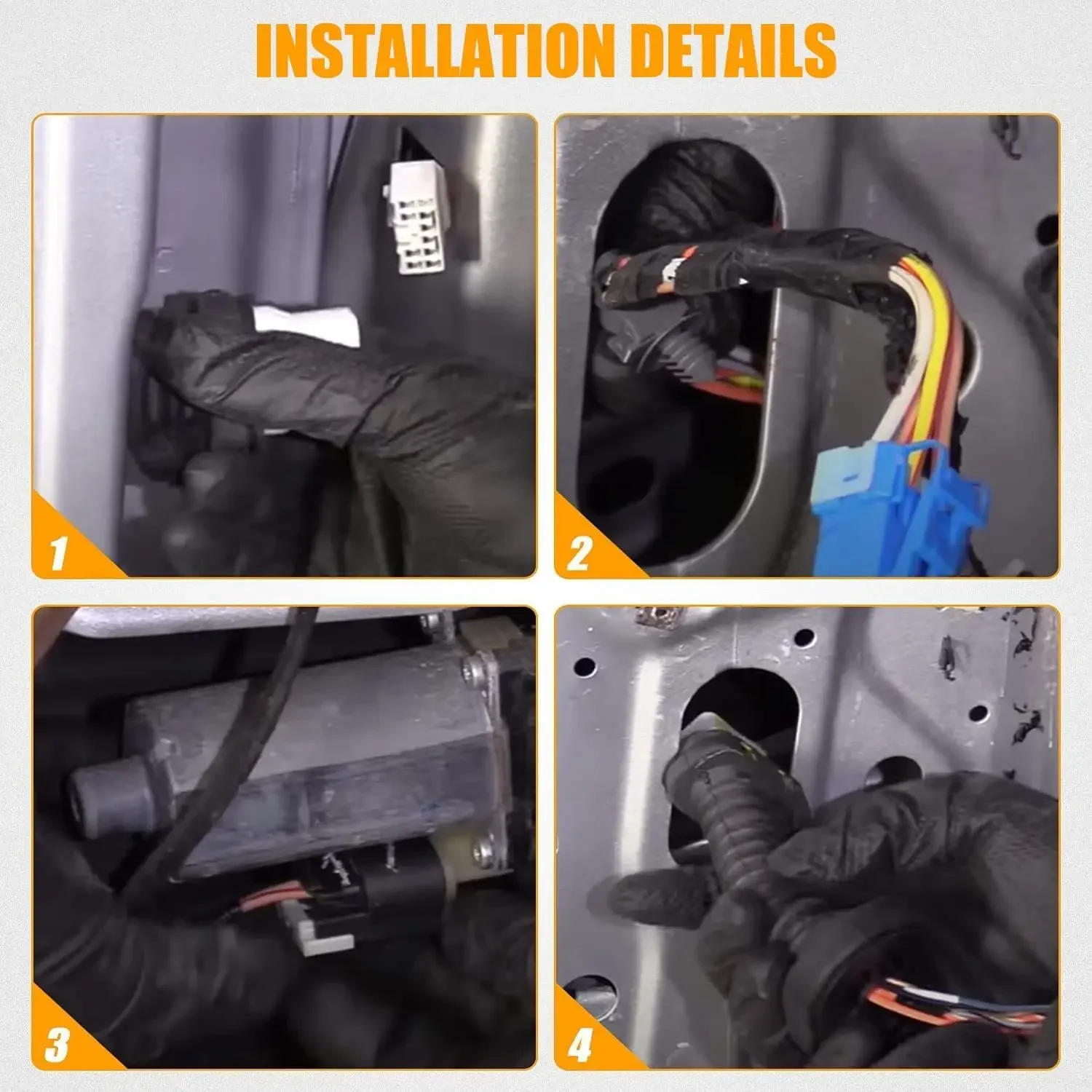 INSTALLATION DETAILS

1

2

3

4