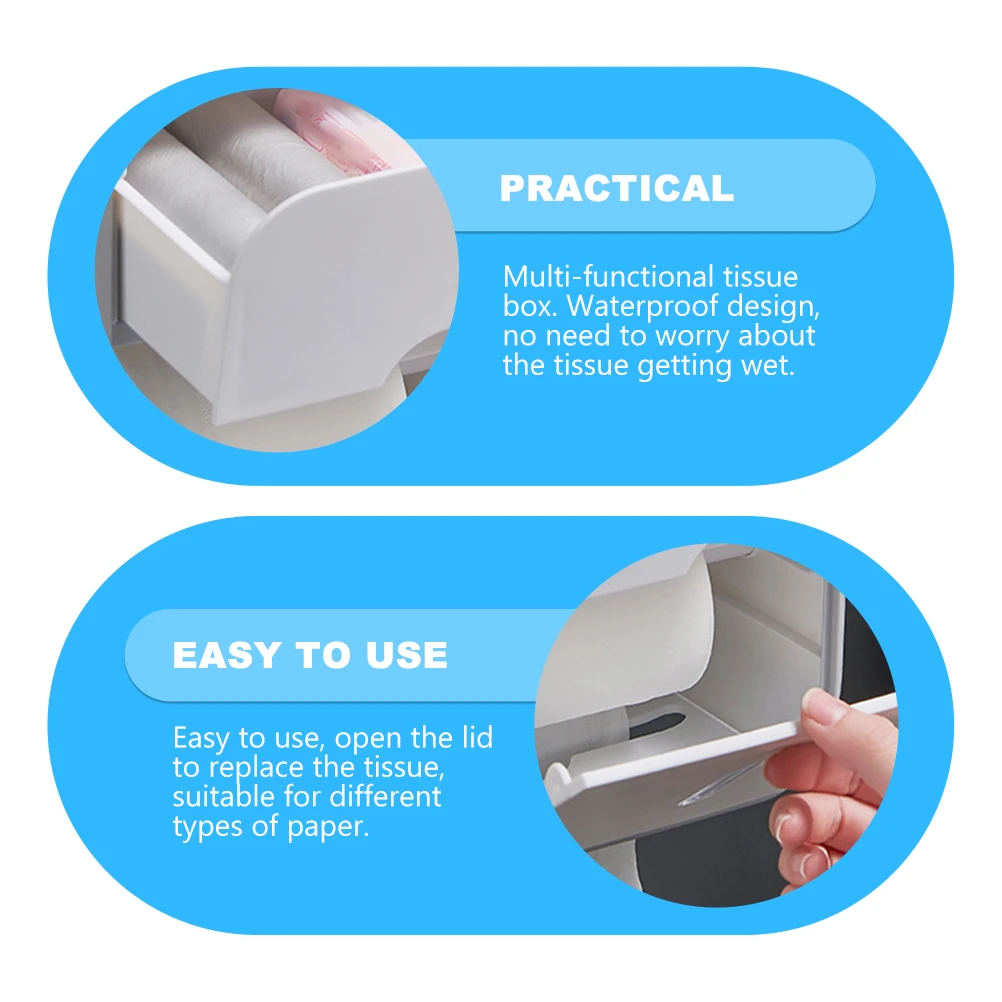 PRACTICAL

Multi-functional tissue box. Waterproof design, no need to worry about the tissue getting wet.

EASY TO USE

Easy to use, open the lid to replace the tissue, suitable for different types of paper.