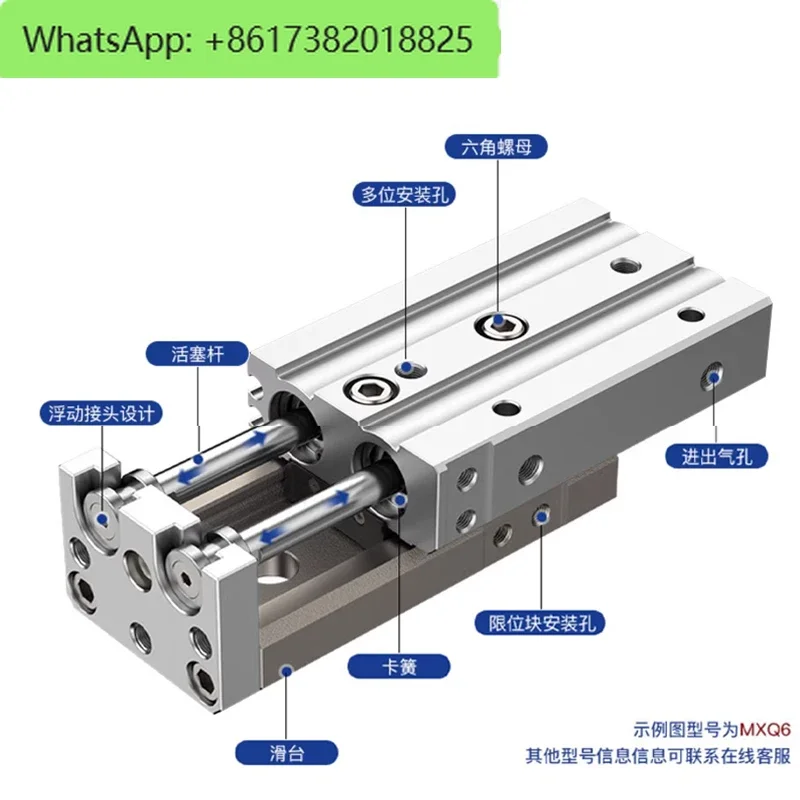 WhatsApp: +8617382018825

六角螺母

多位安装孔

活塞杆

浮动接头设计

进出气孔

限位块安装孔

卡簧

滑台

示例图型号为MXQ6
其他型号信息信息可联系在线客服