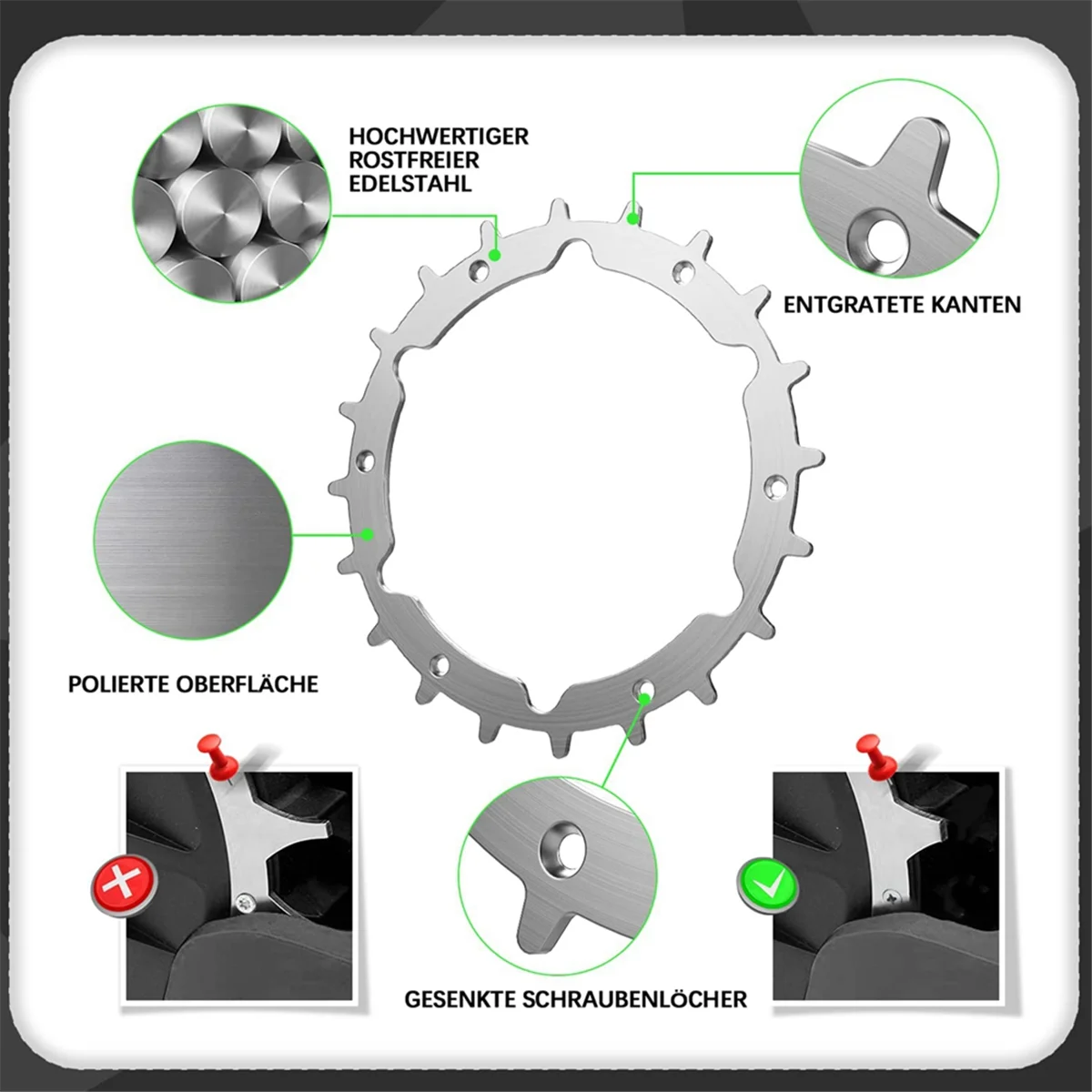 HOCHWERTIGER ROSTFREIER EDELSTAHL

ENTGRATETE KANTEN

POLIERTE OBERFLÄCHE

GESENKTE SCHRAUBENLÖCHER