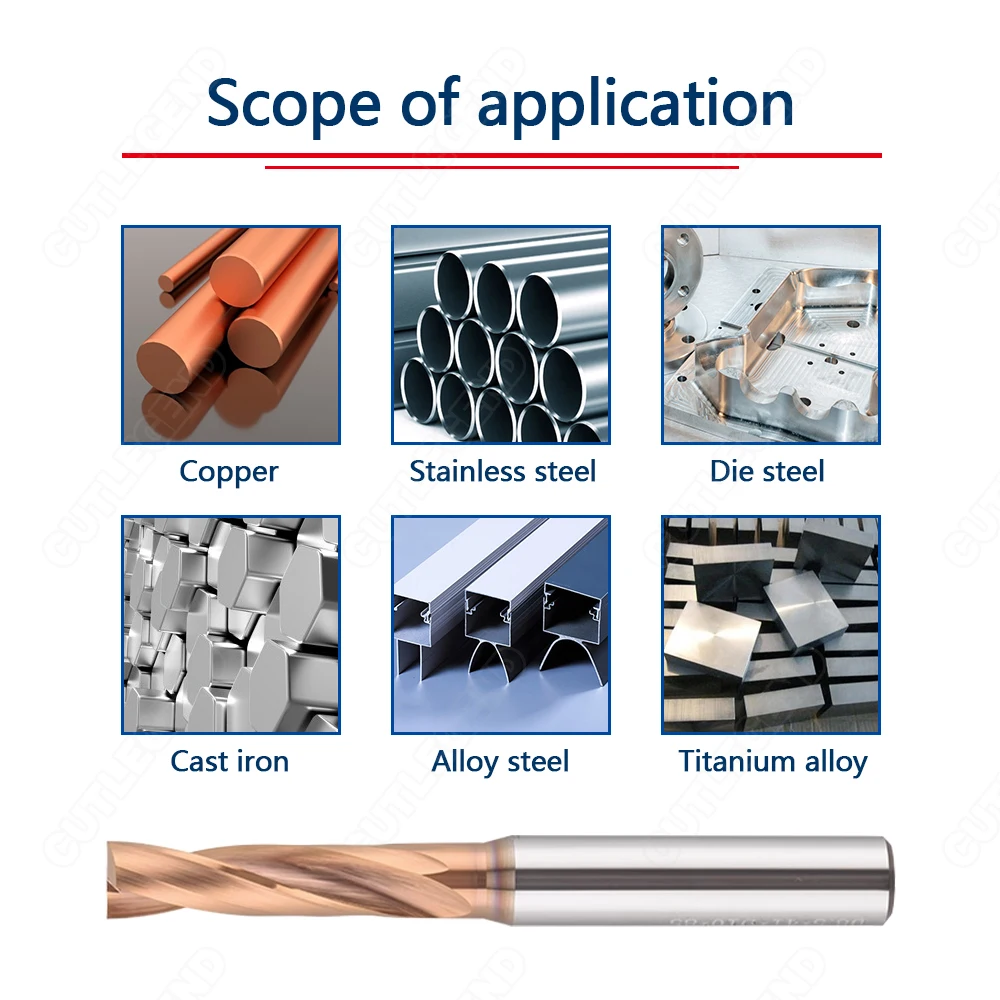 Scope of application

Copper

Stainless steel

Die steel

Cast iron

Alloy steel

Titanium alloy